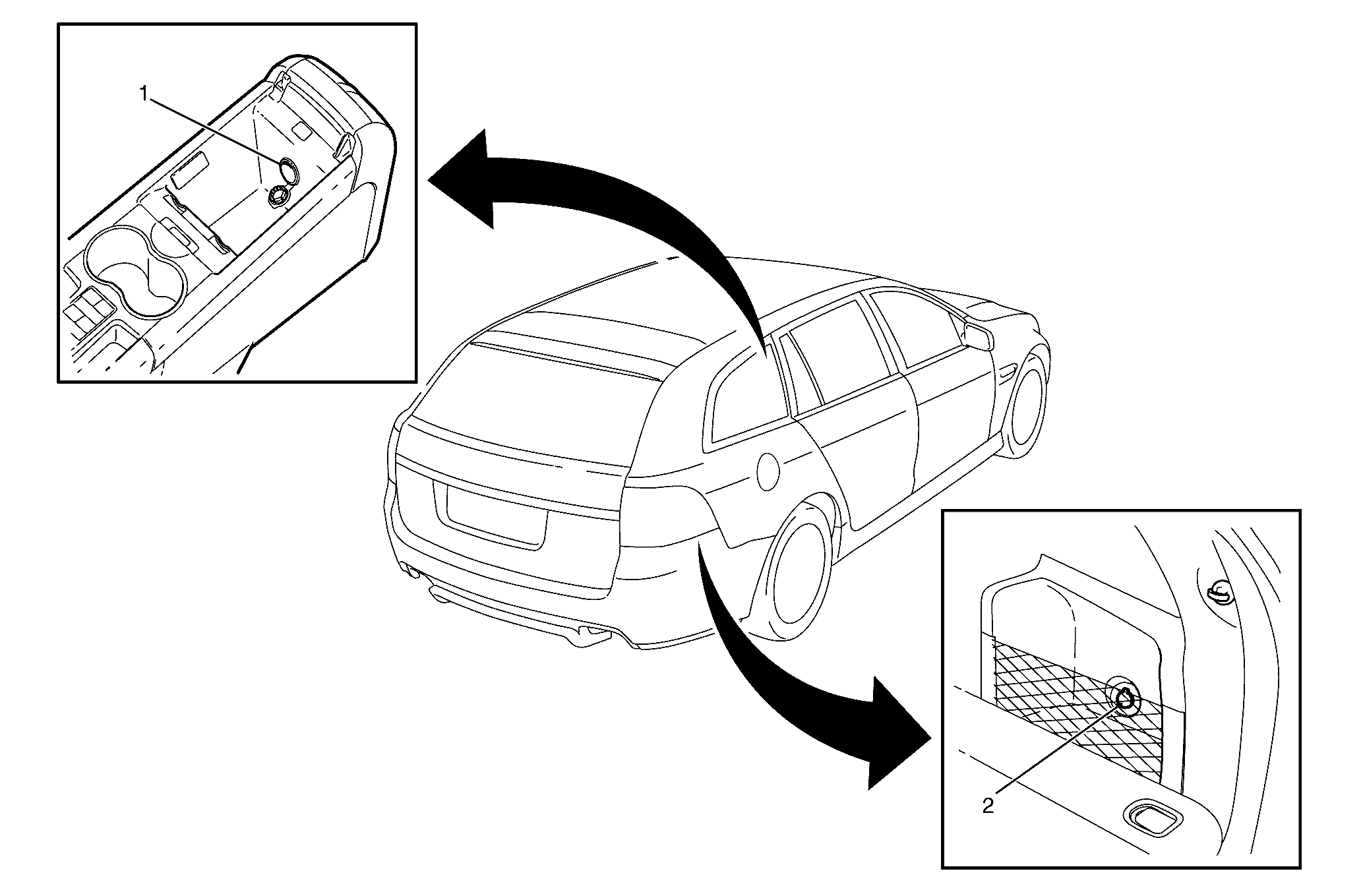 1

2