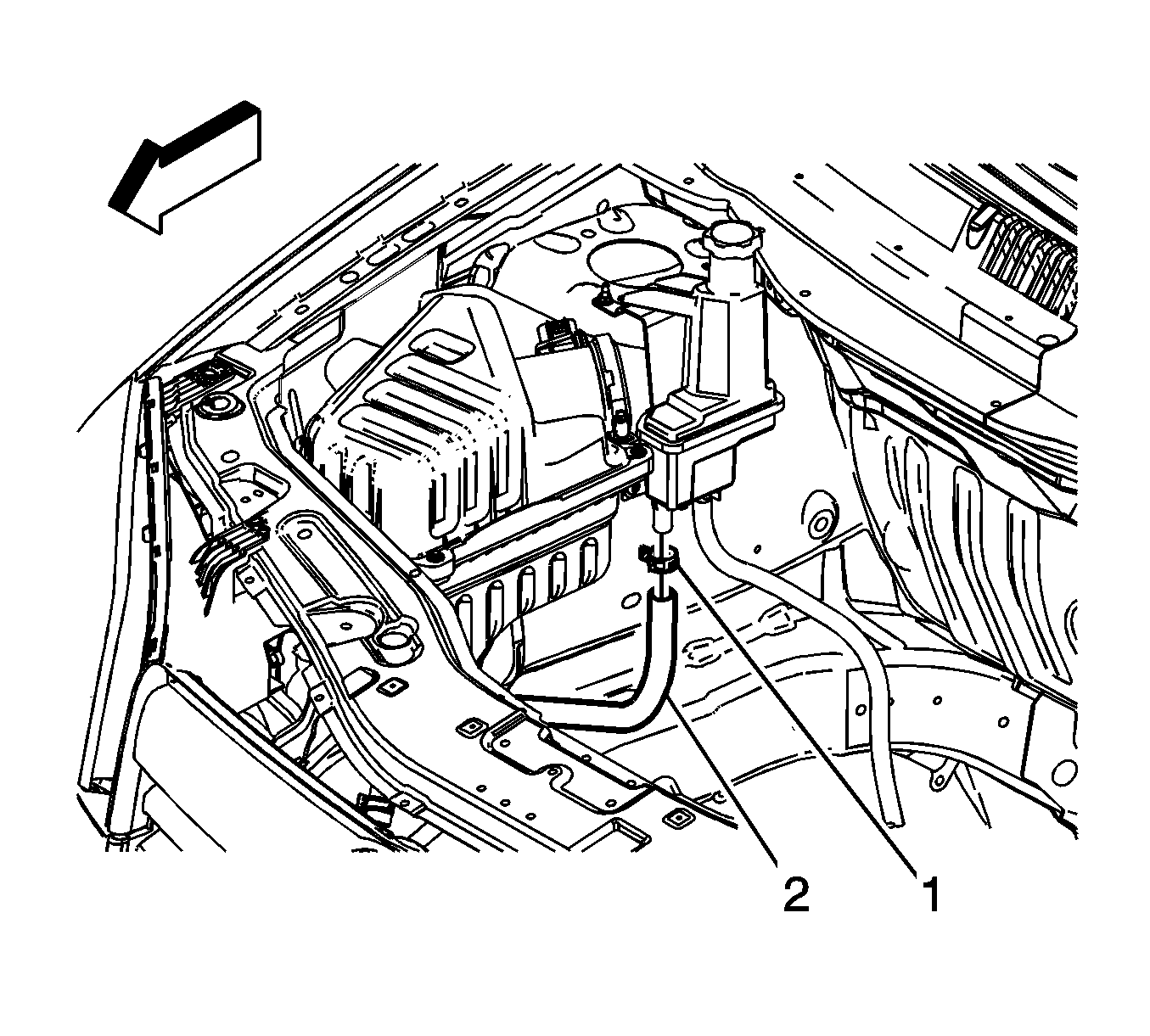 2
1