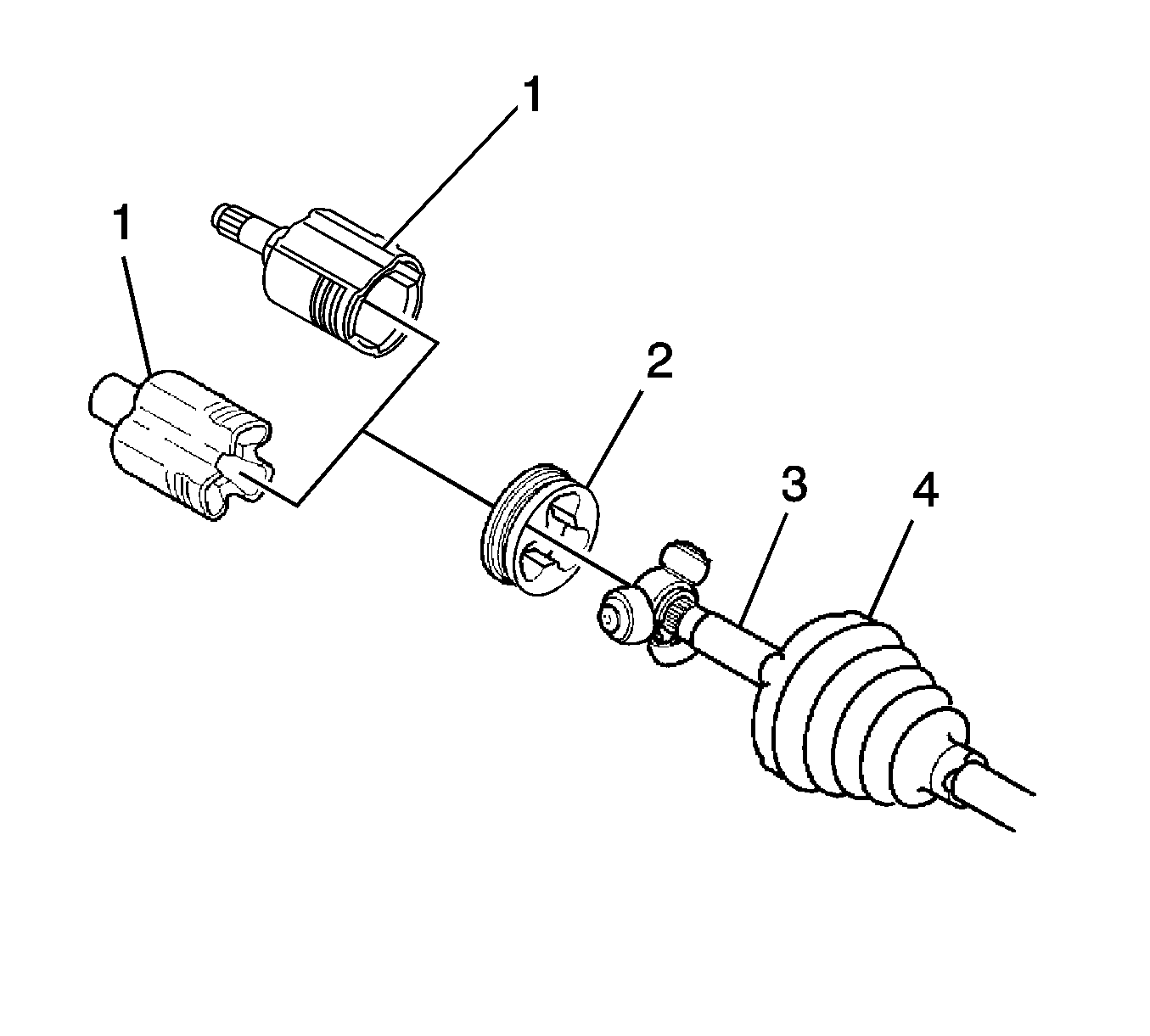 1
1
2
3
4