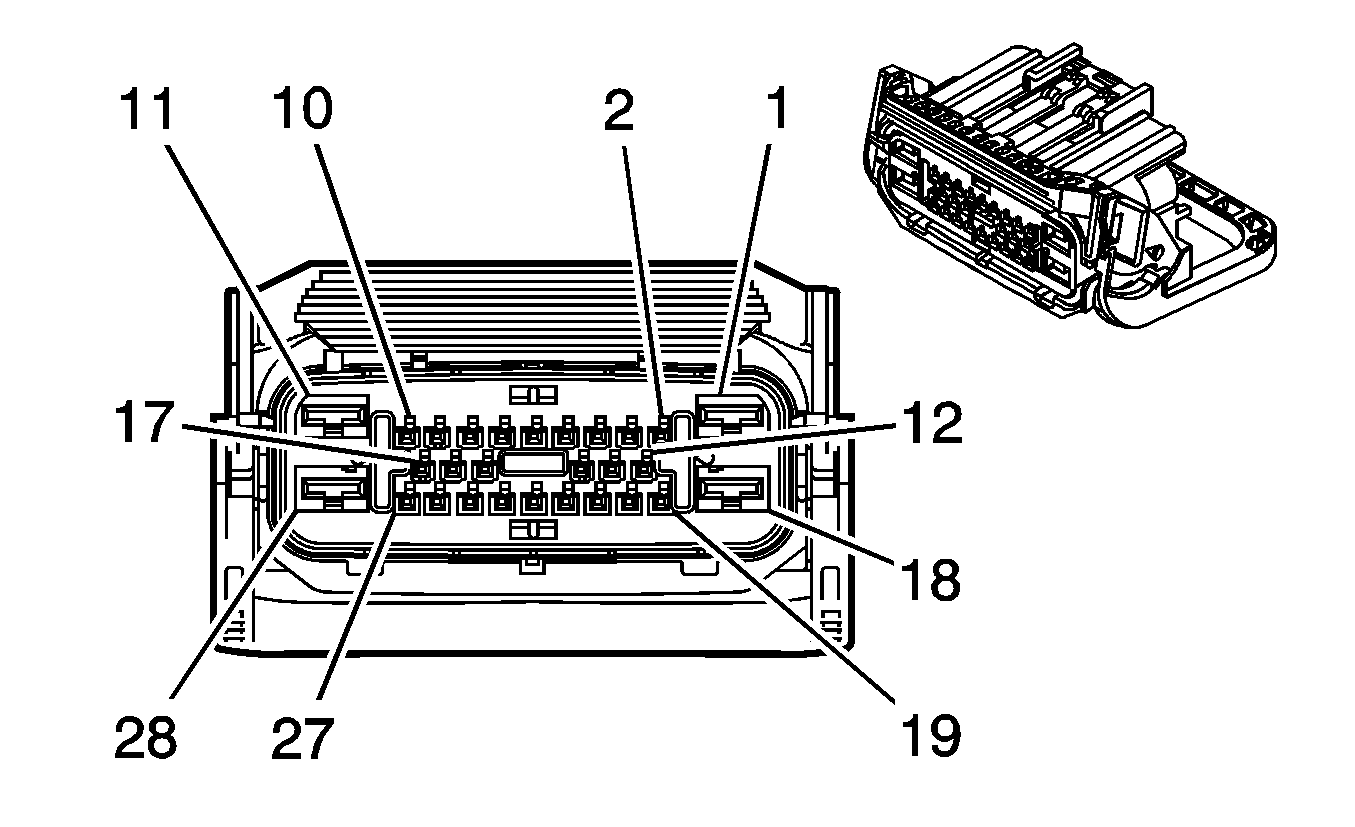 11
10
2
1
17
12
18
28
27
19