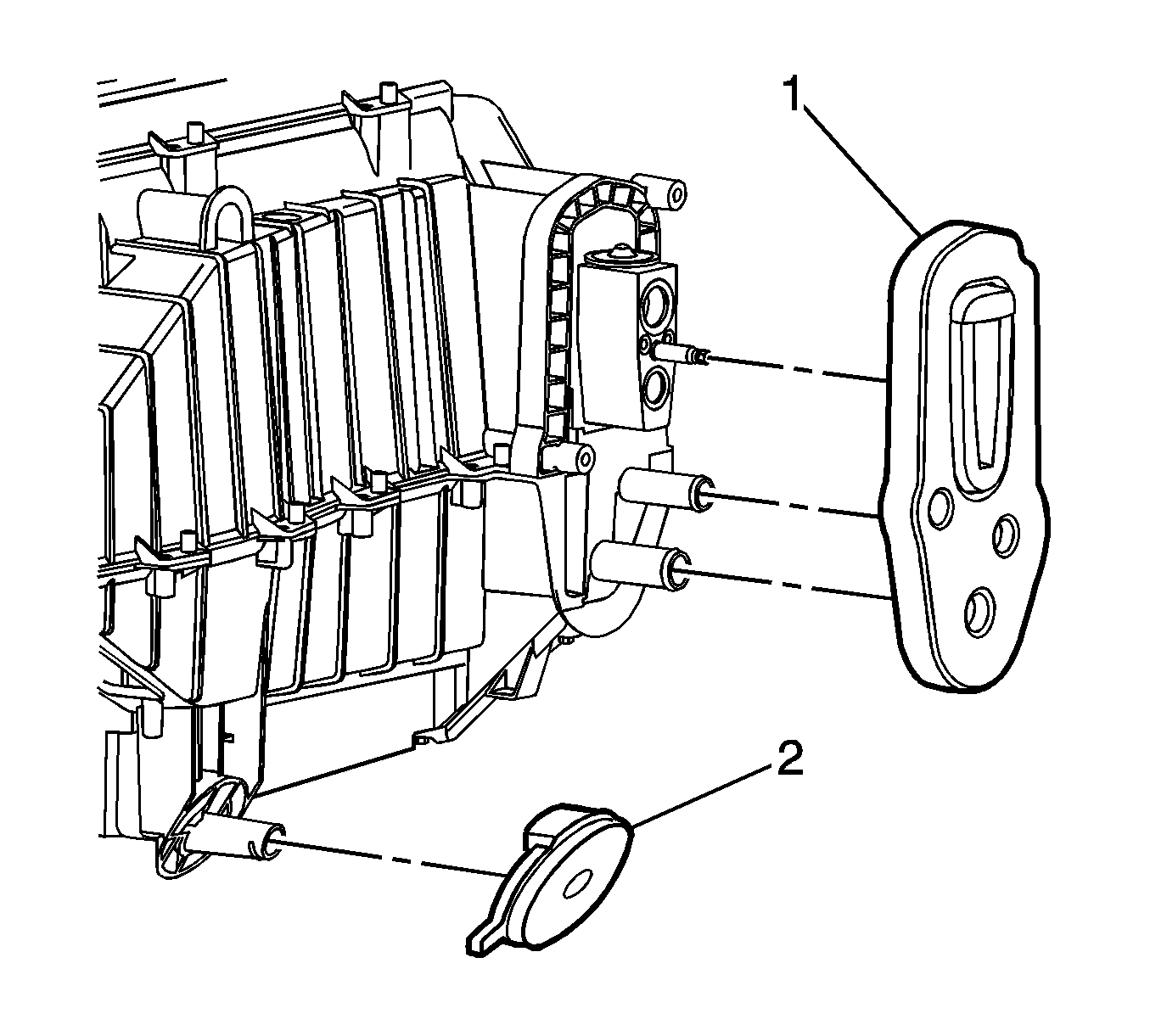 1

2