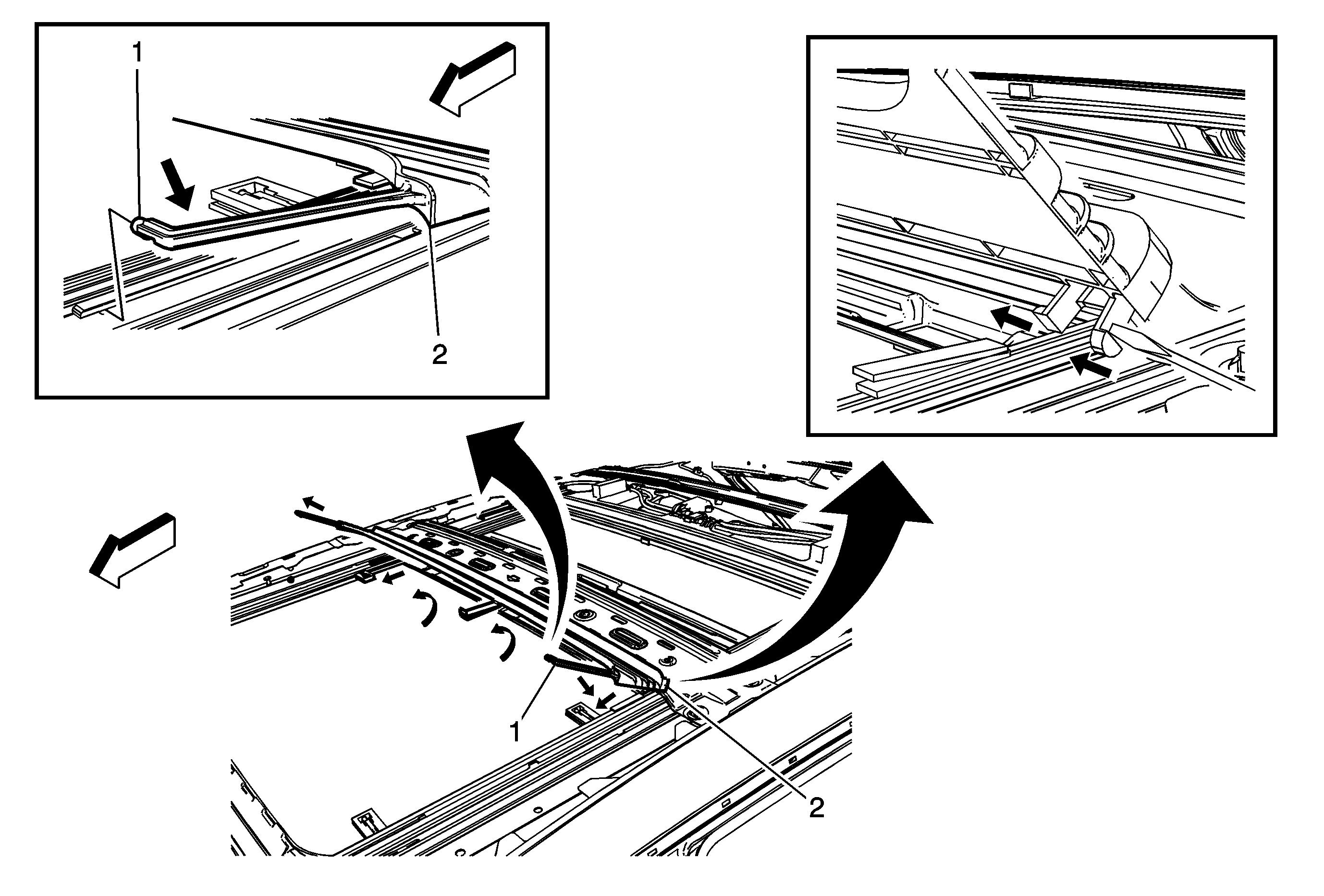 1
2
1
2