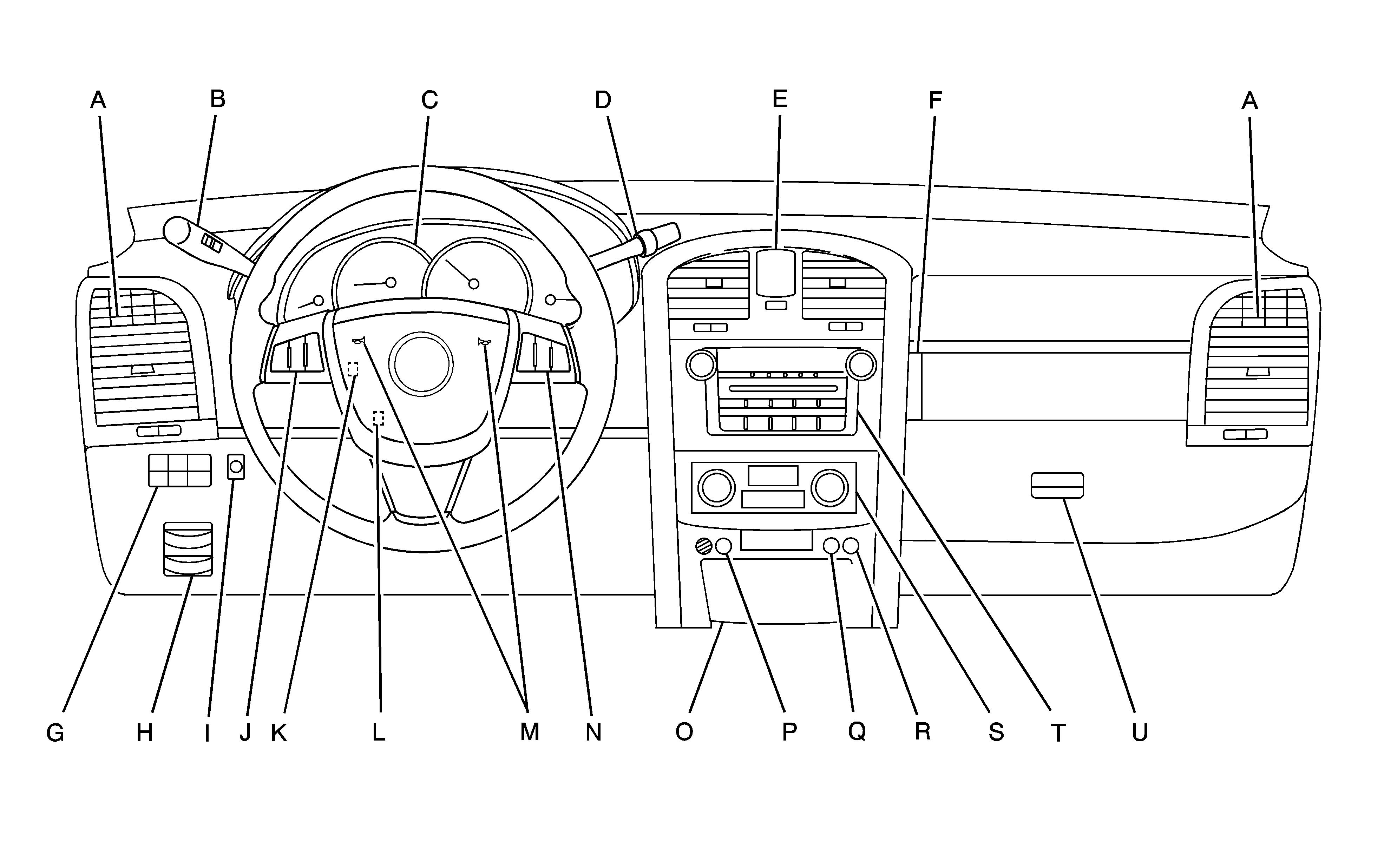 A B C D E F A

G H I J K L M N O P Q R S T U