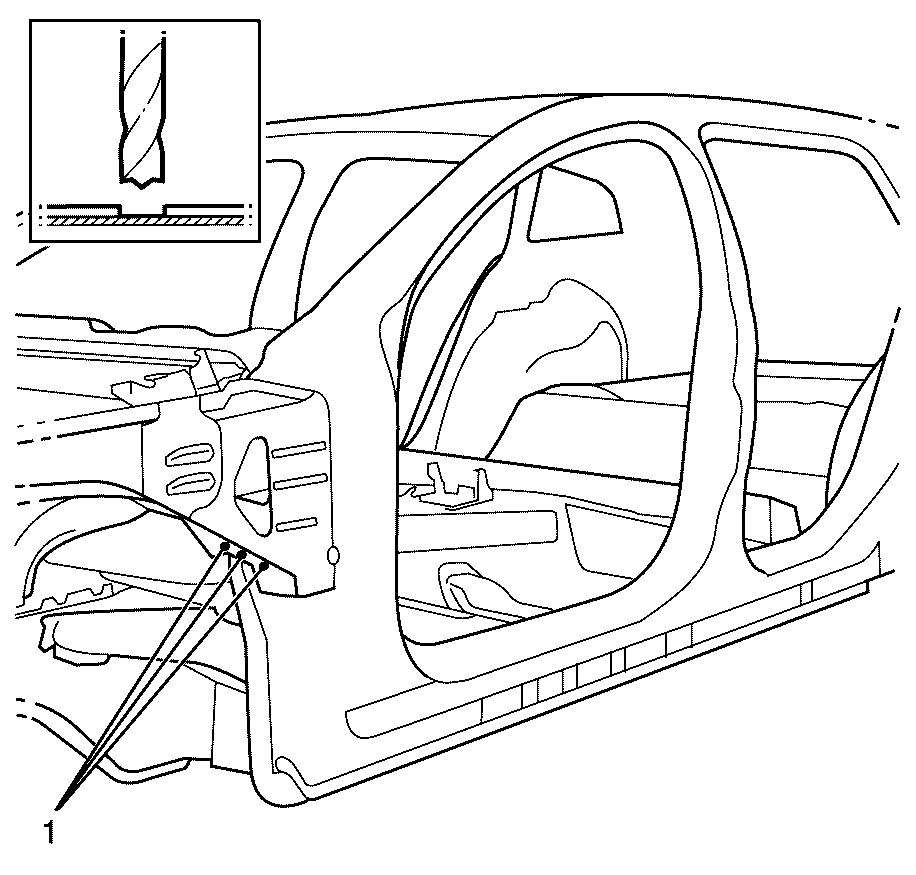 1