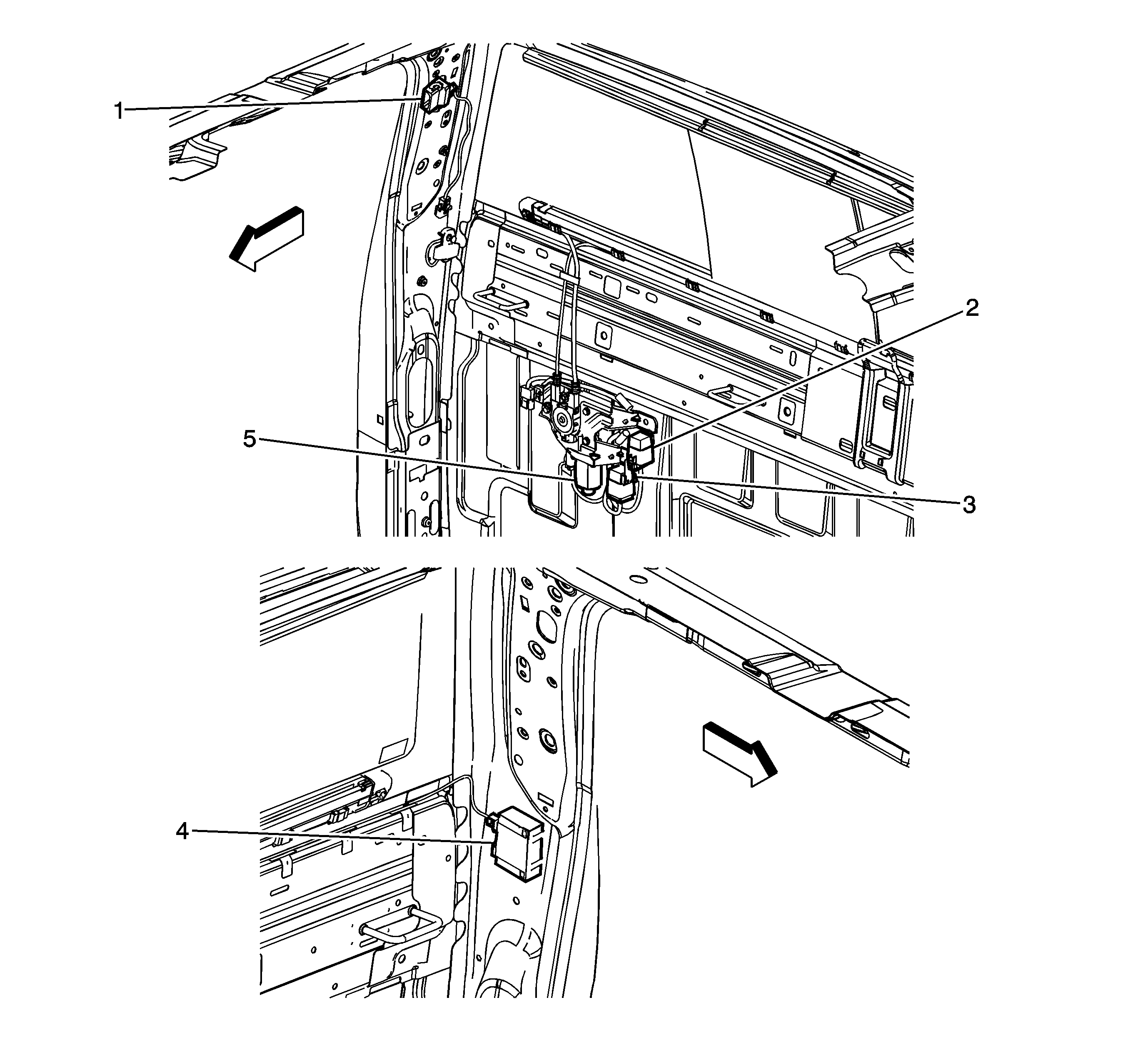 1
2
5
3
4