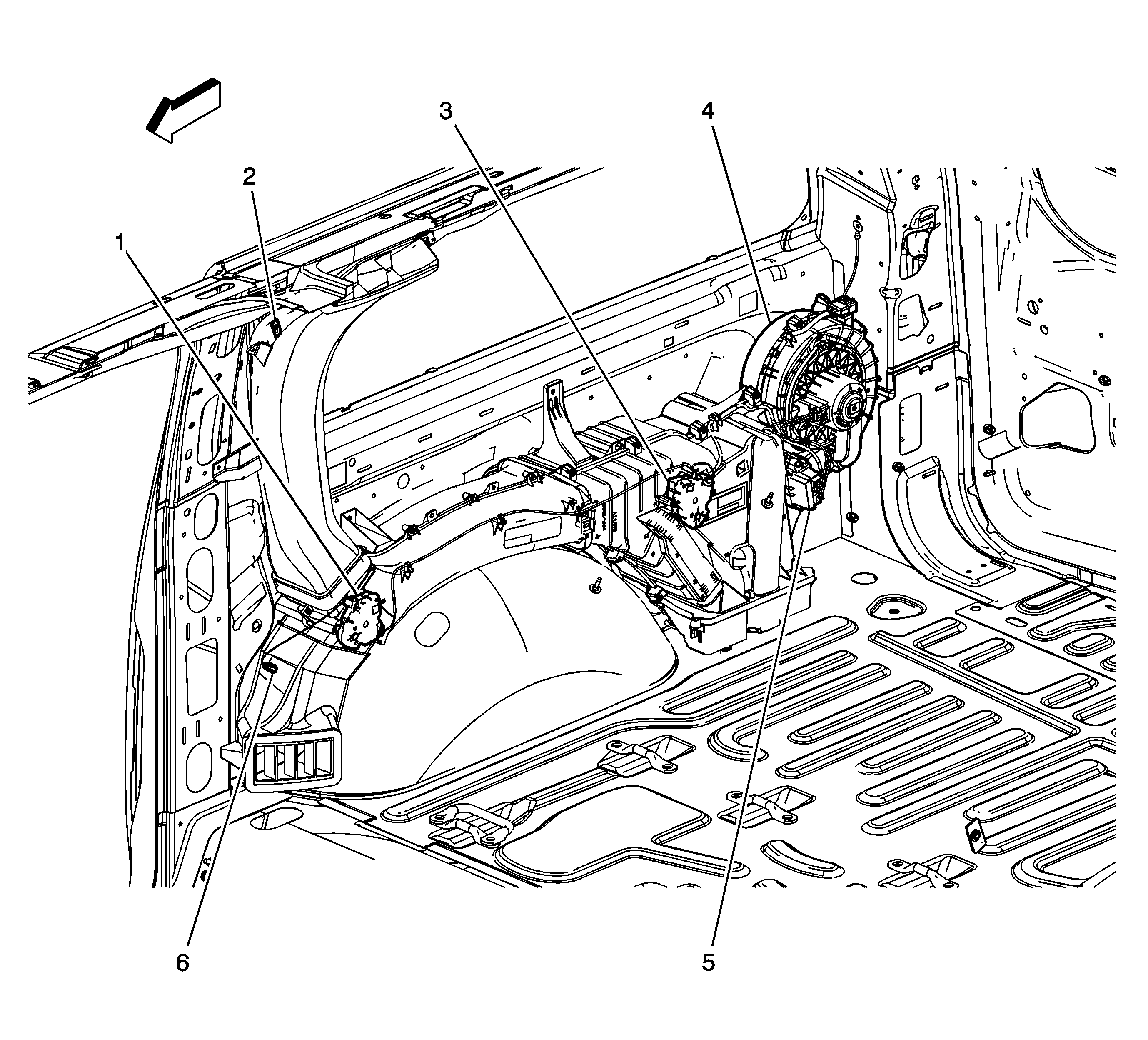 3
4
2
1
6
5