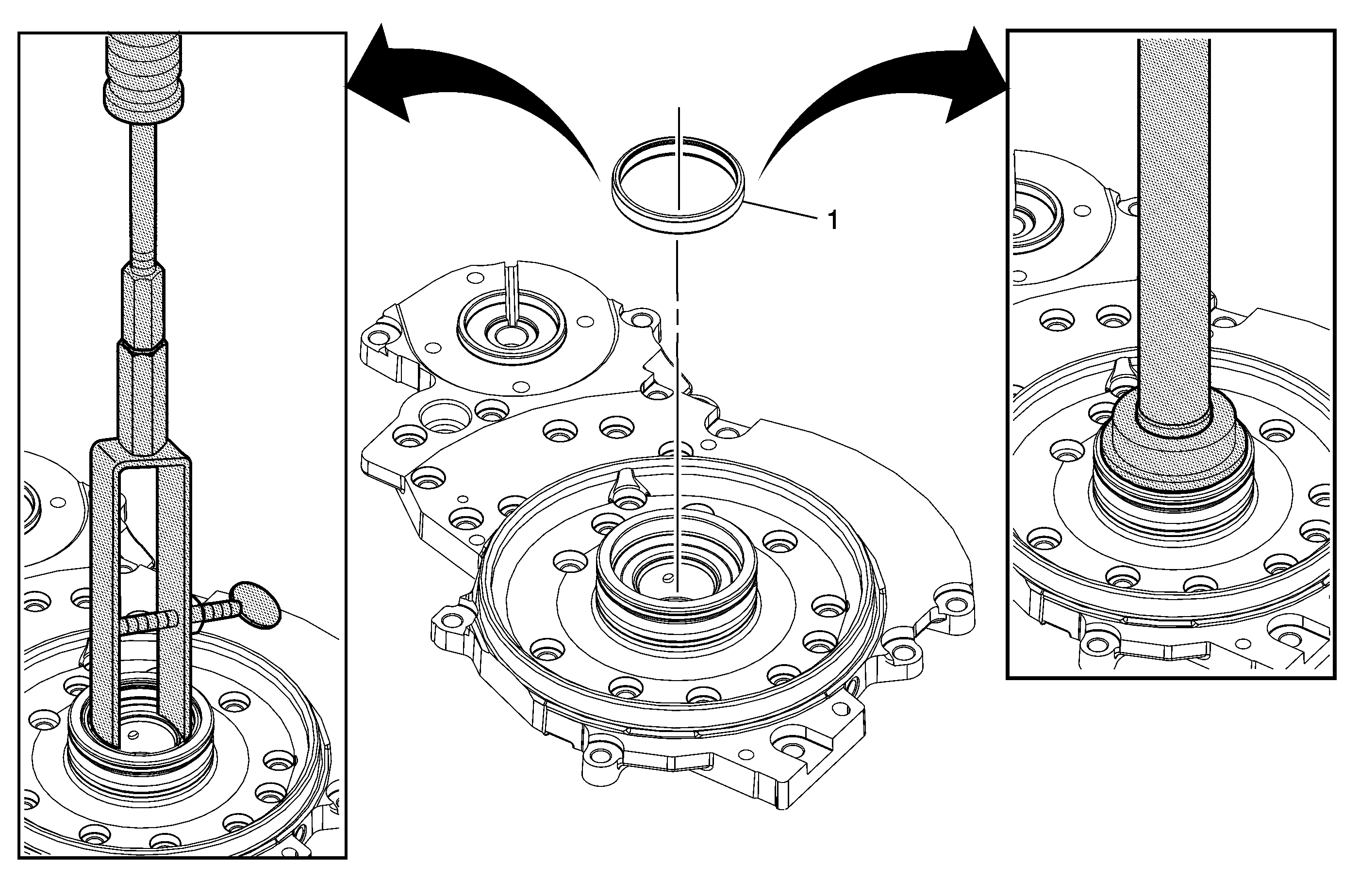 1