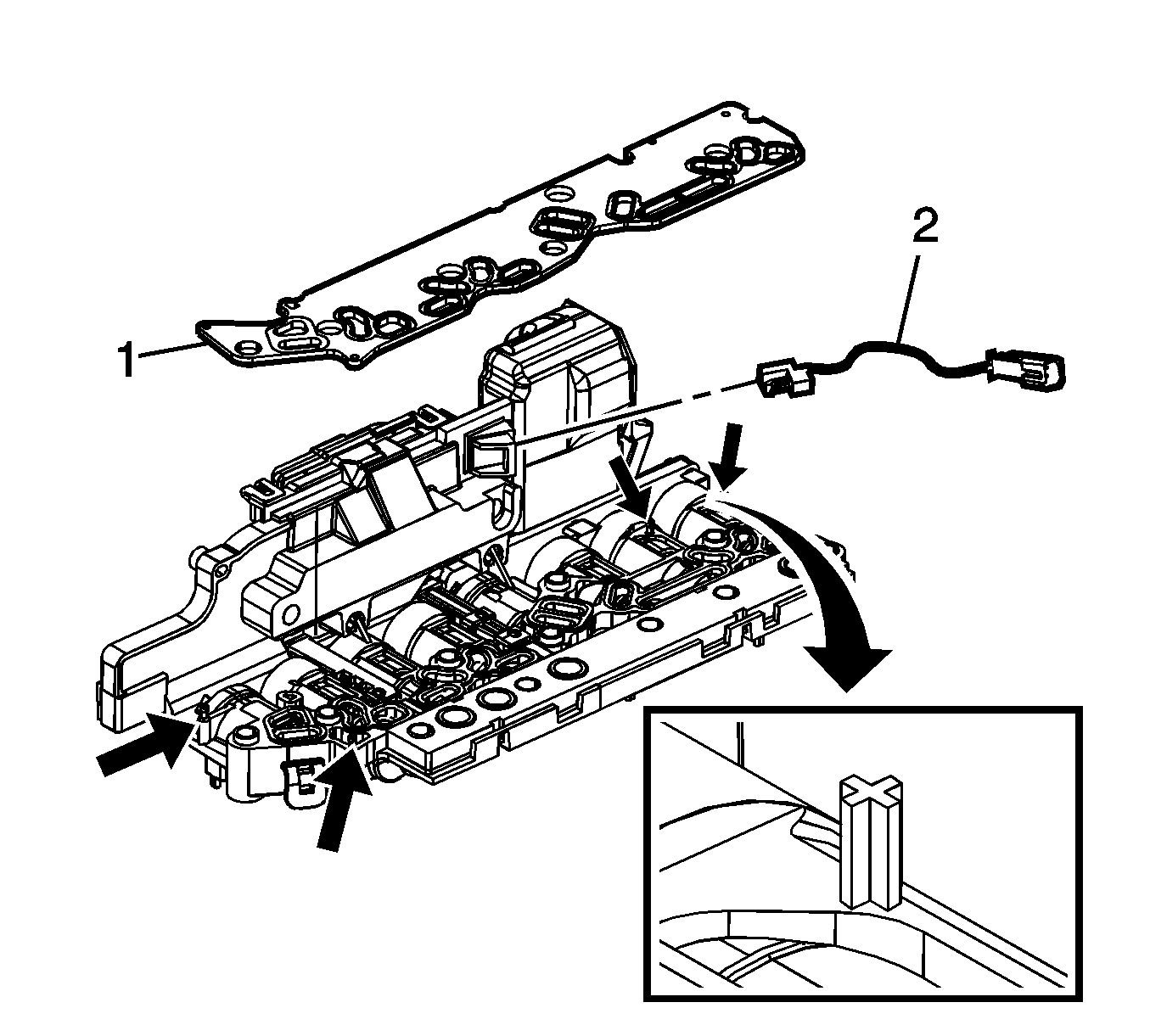 1
2