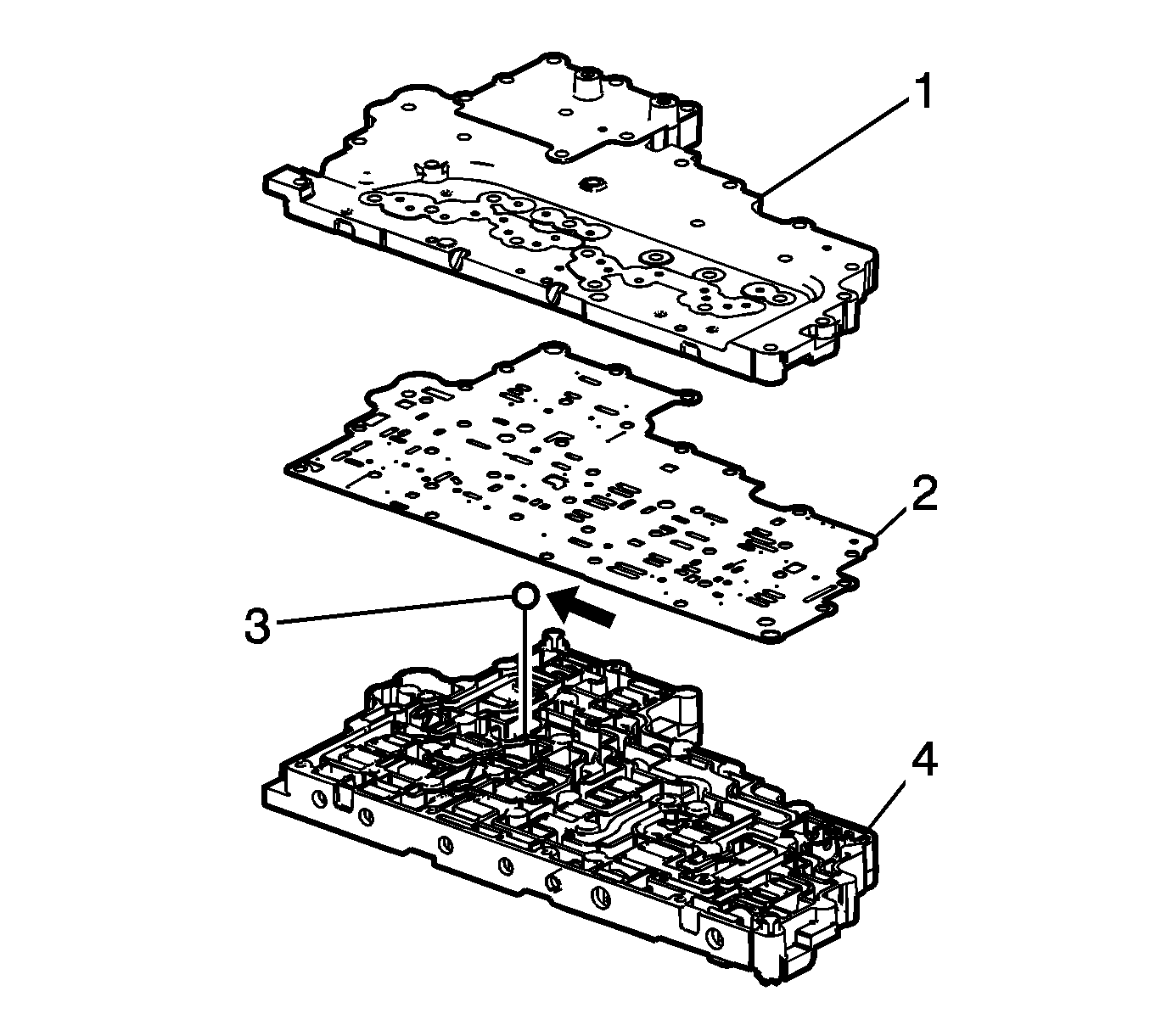 1
2
3
4