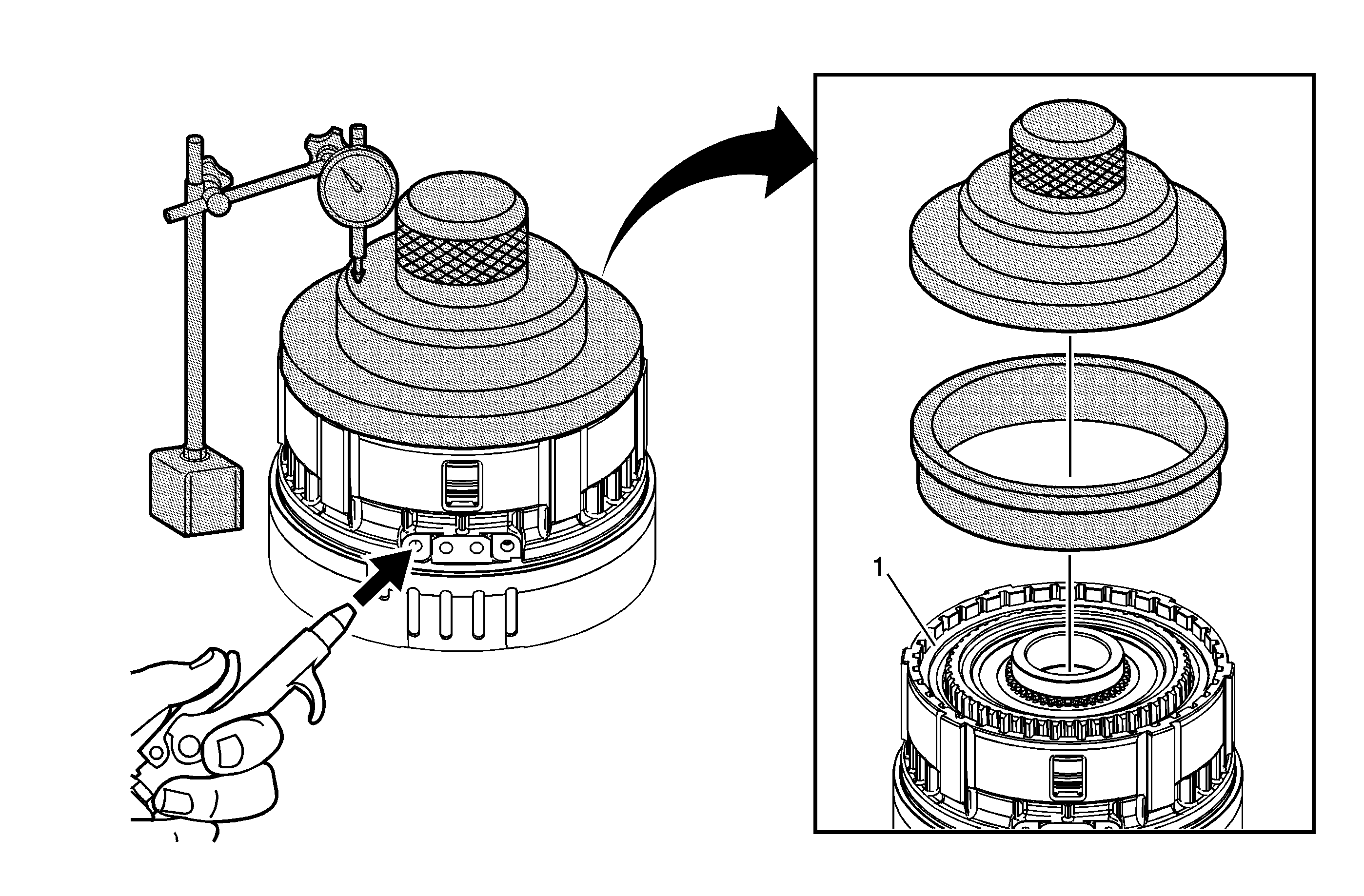 1