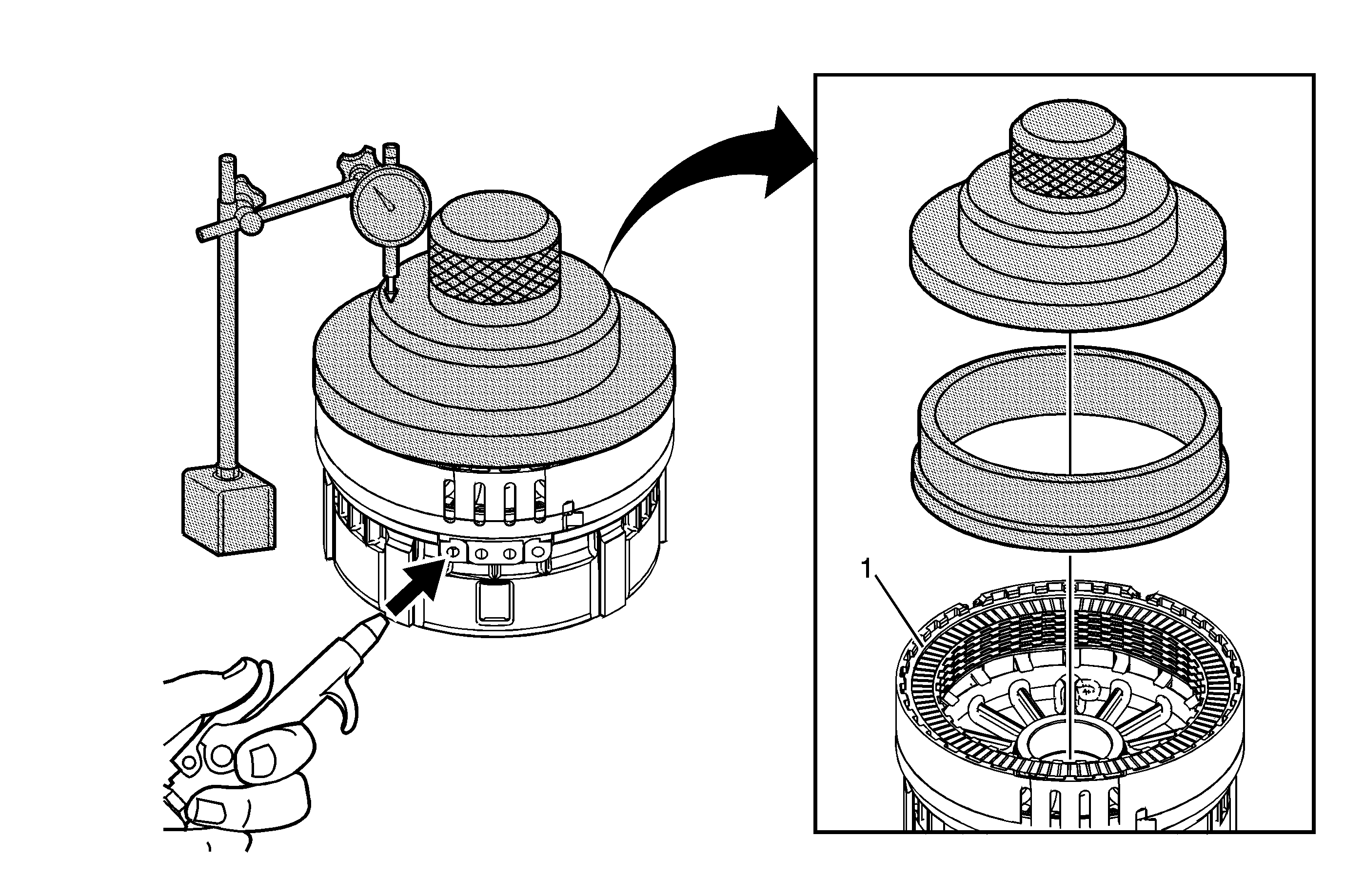 1