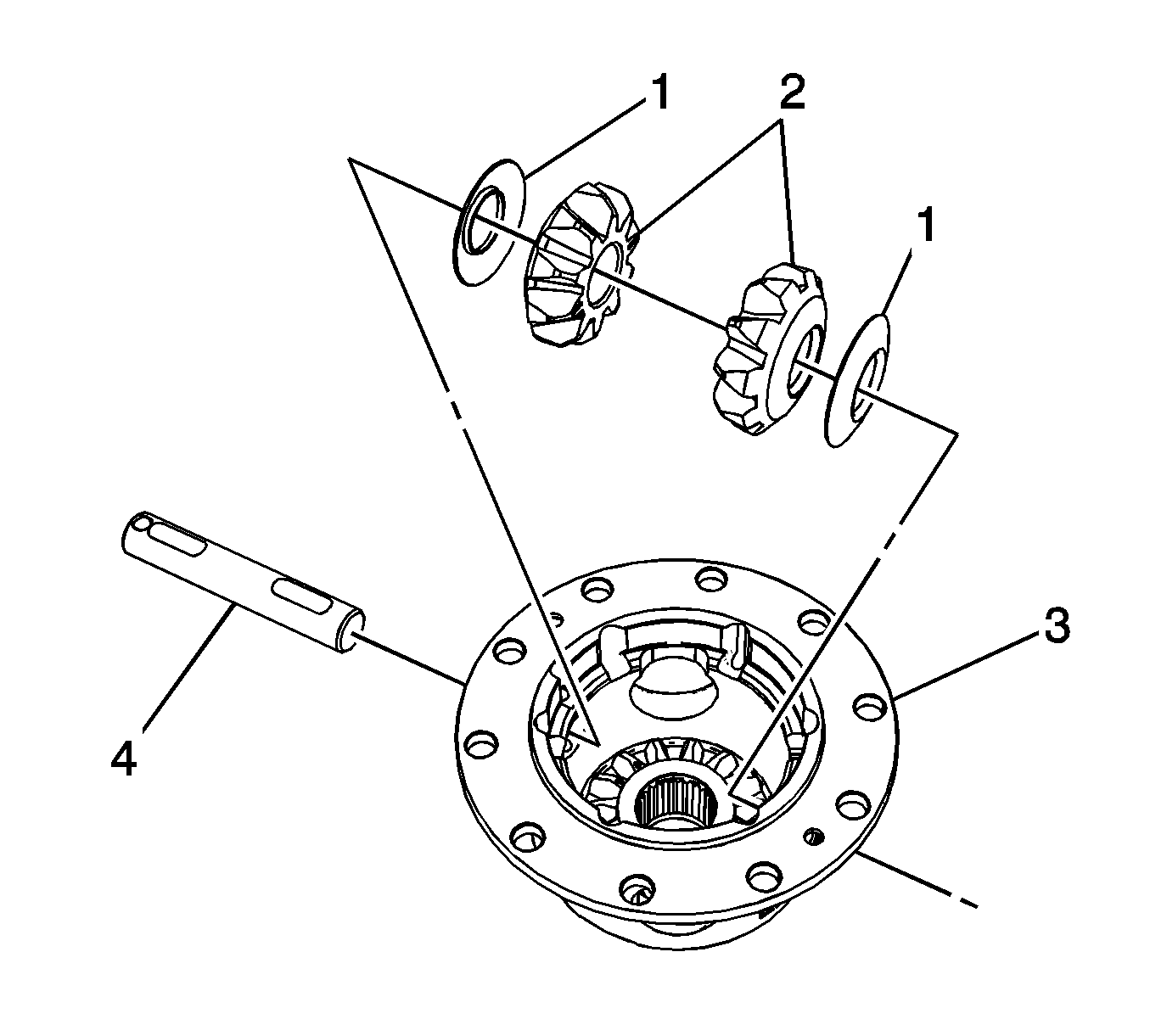 1
2
1
3
4