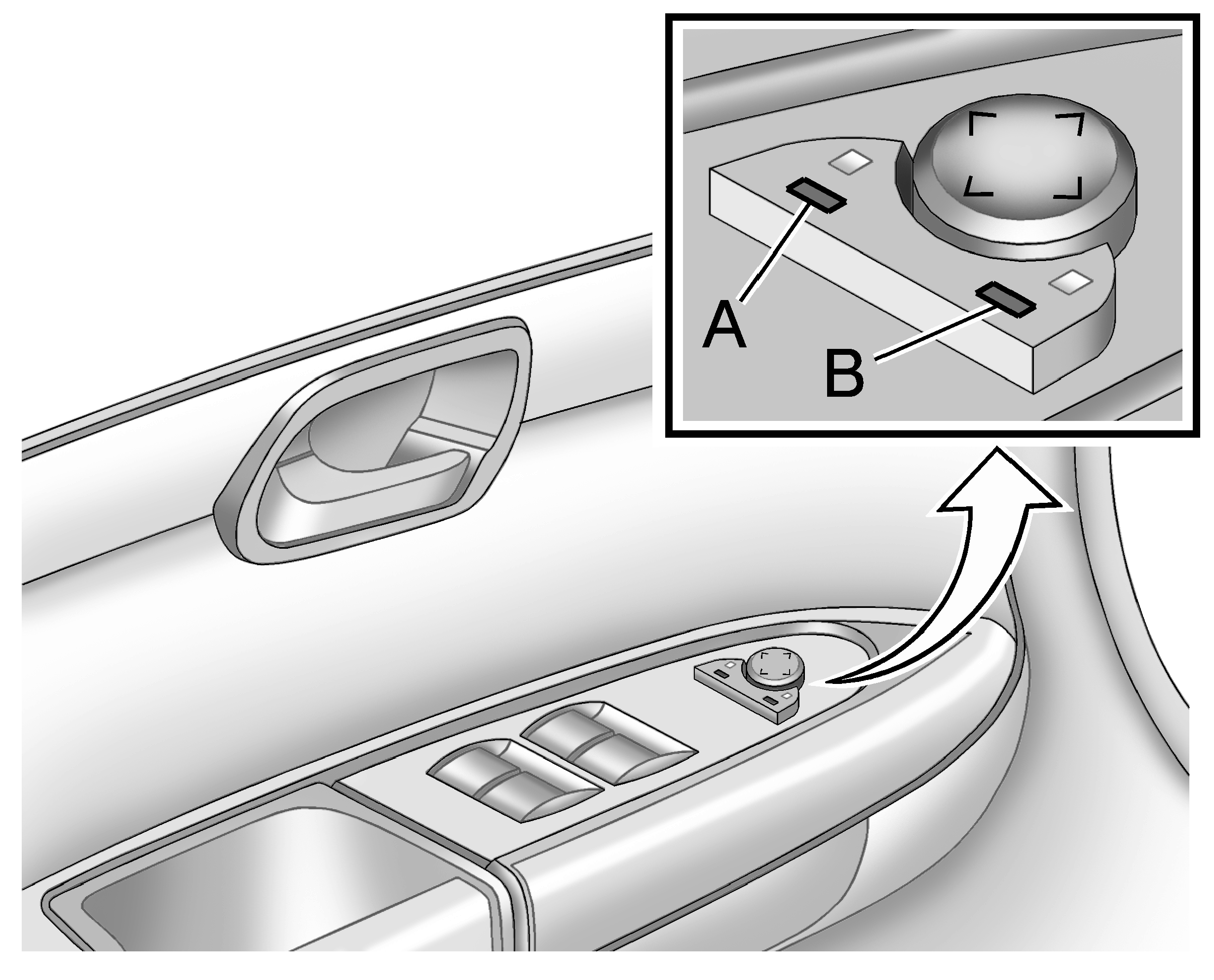 A
B