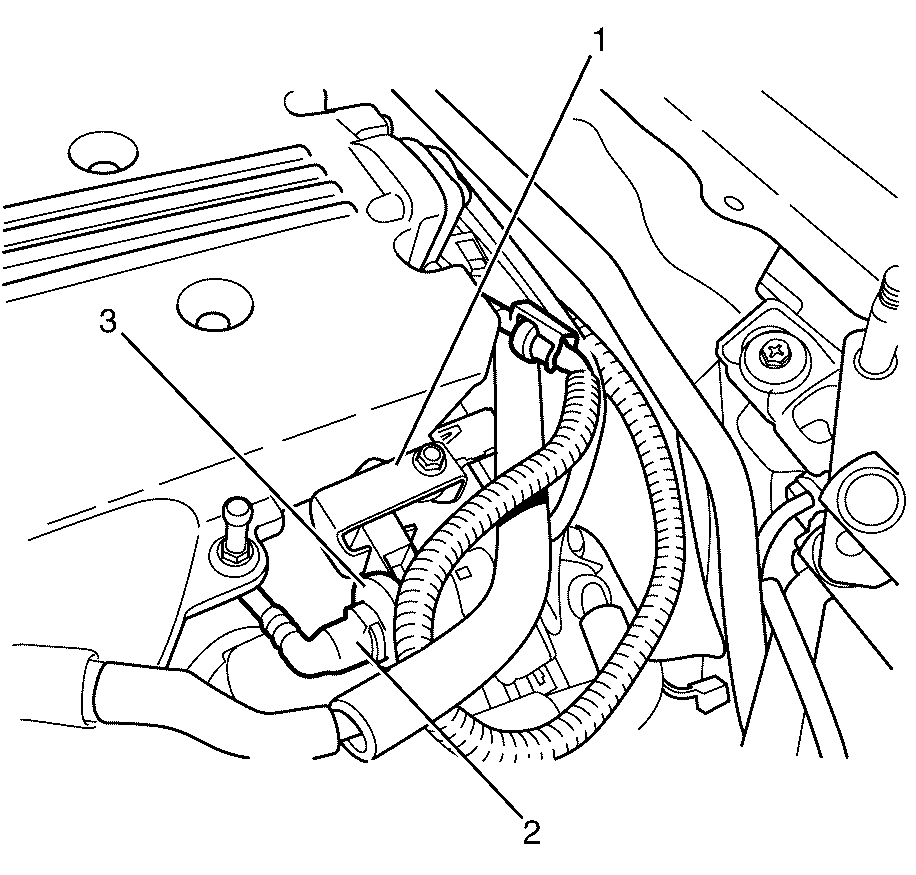 1
3
2