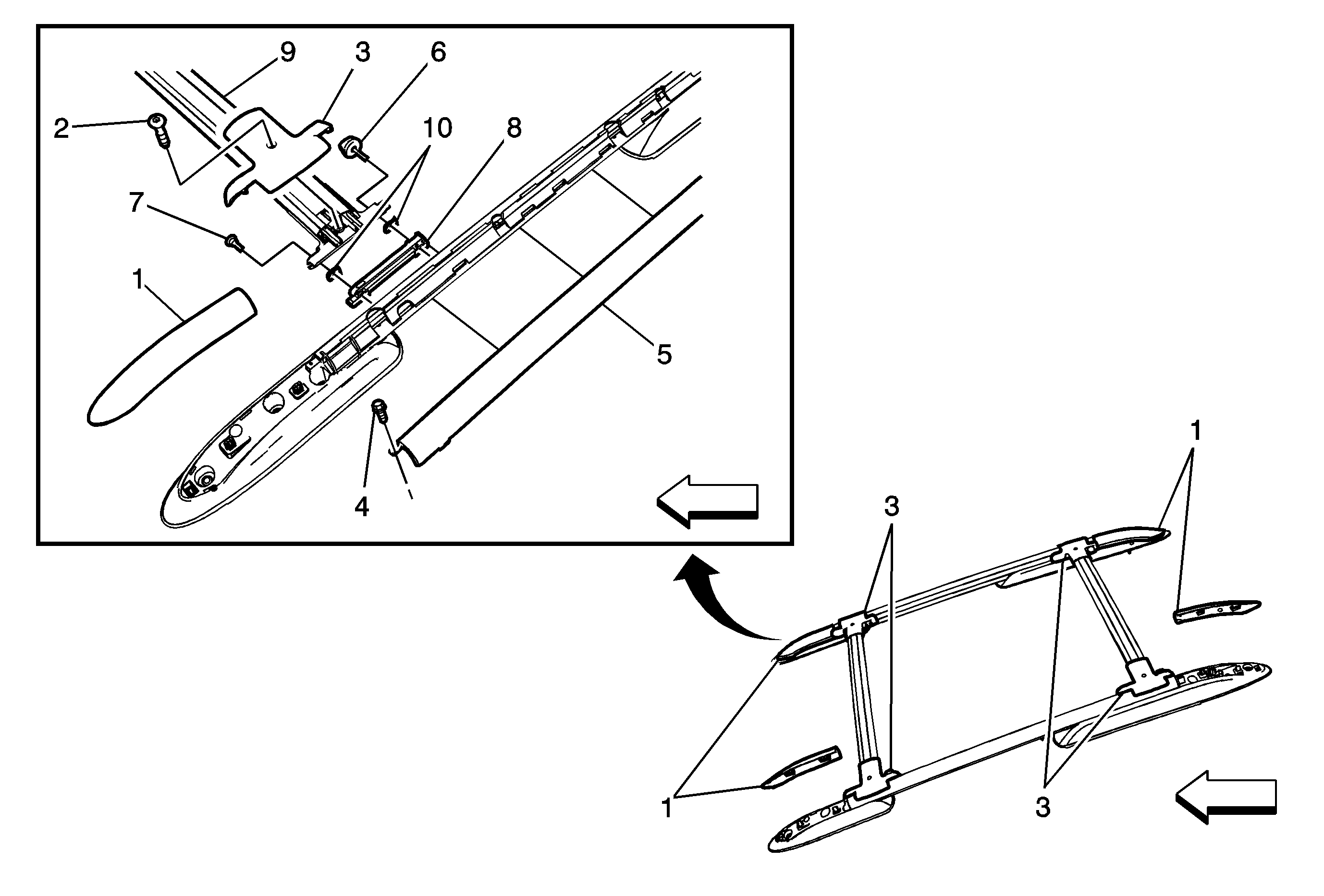 9
3
6
2
10
8
7
1
5
4
1
3
1
3