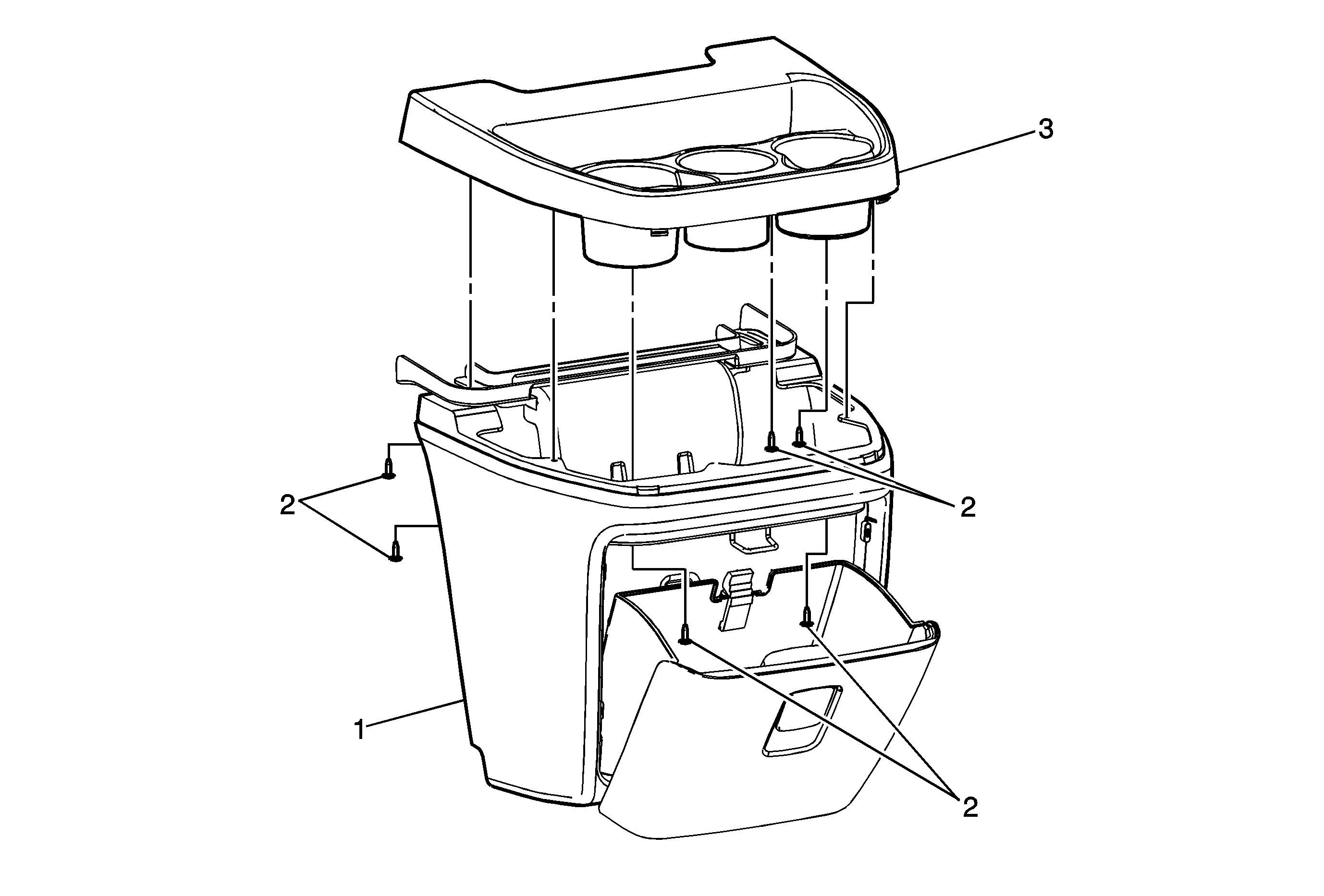 3
2
2
1
2