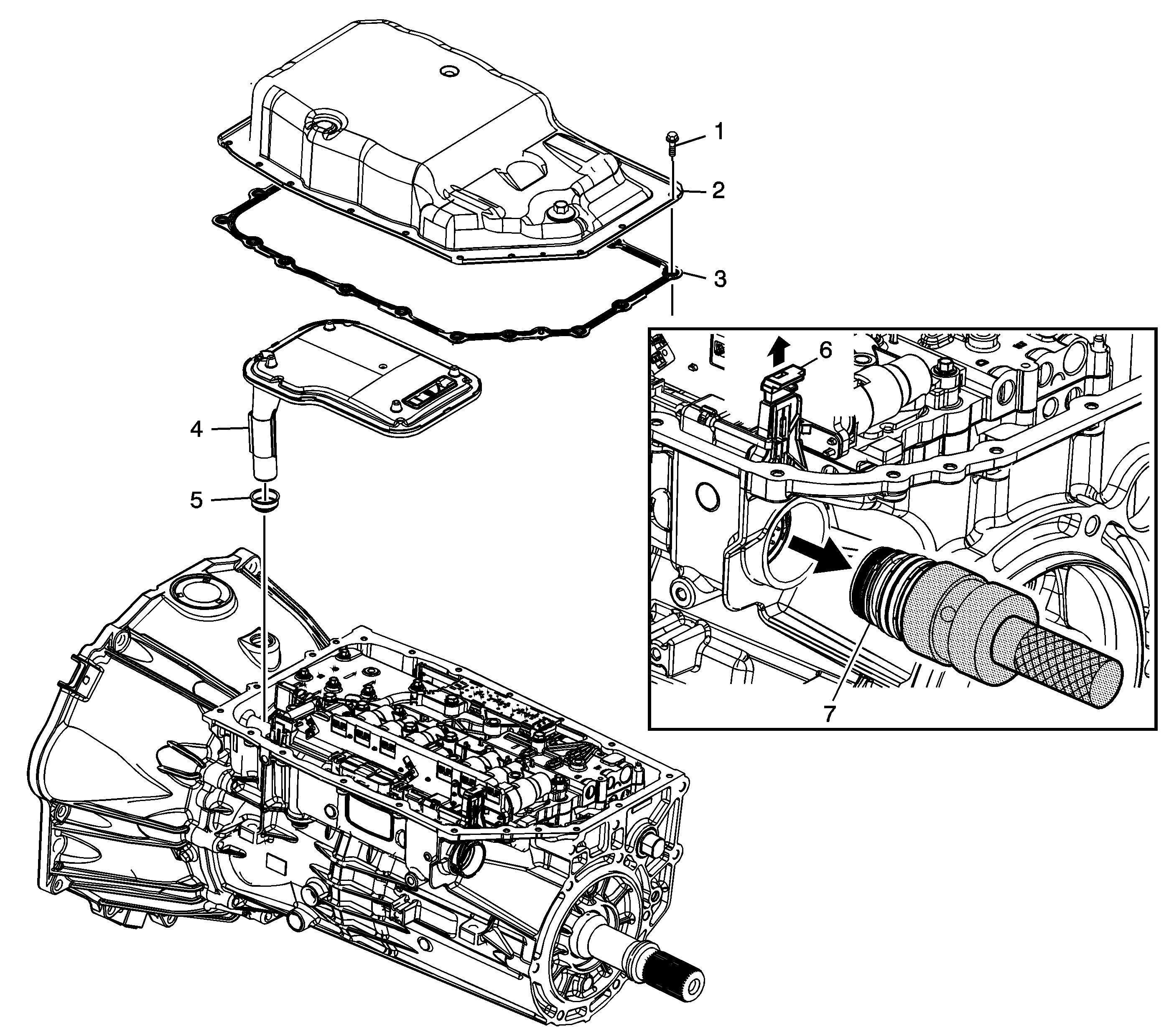 1
2
3
4
5
6
7