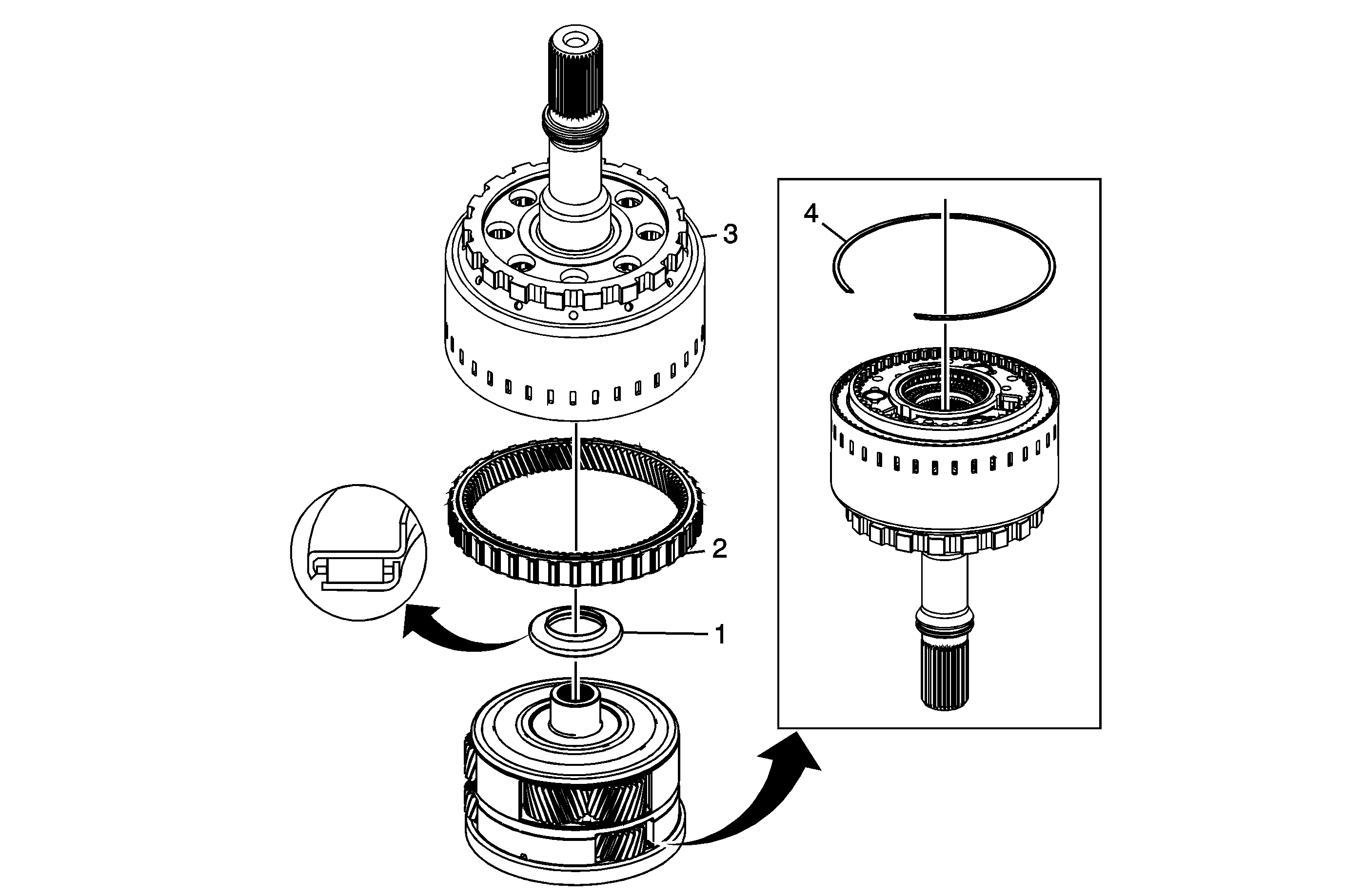 3
4
2
1