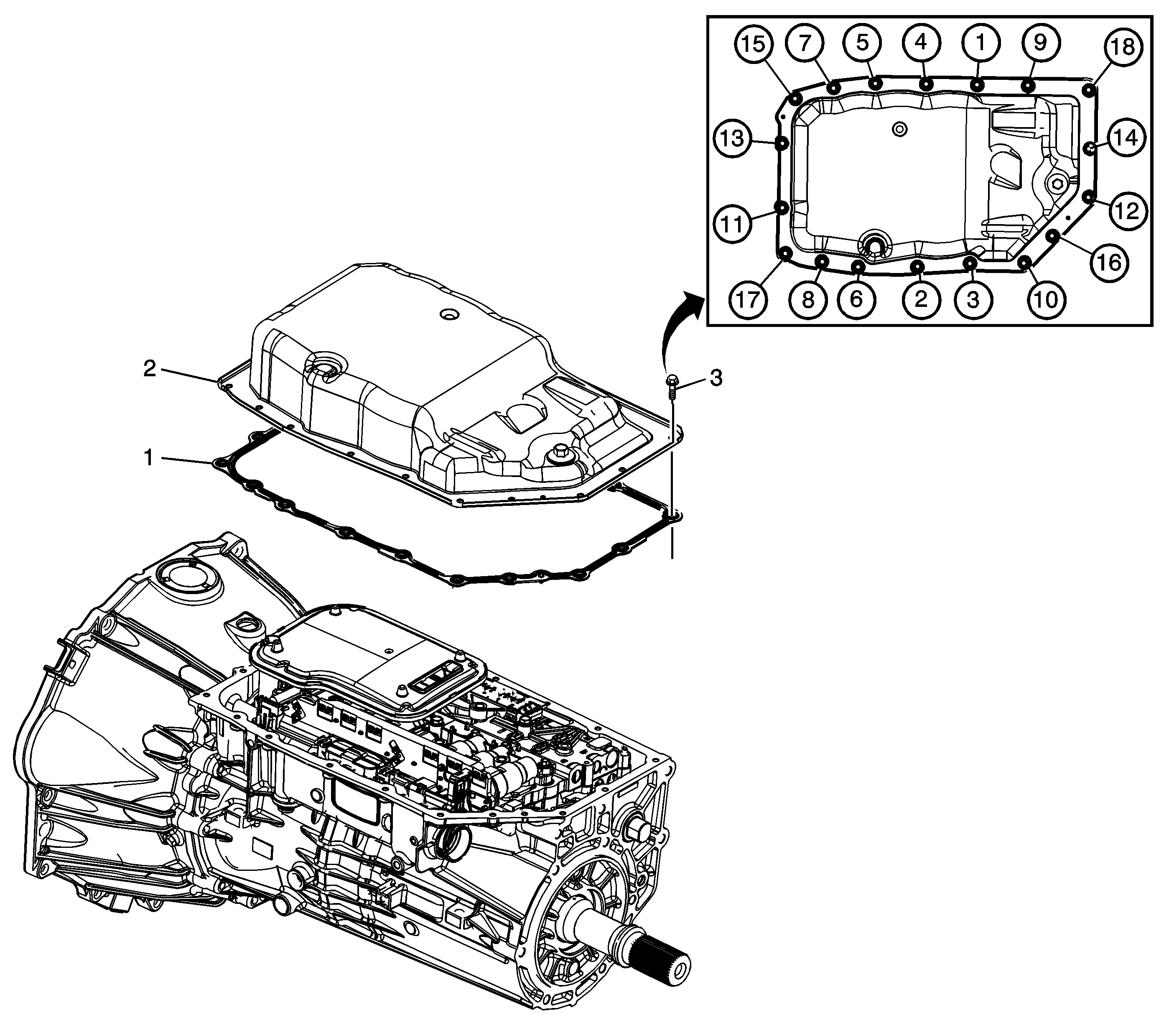 15
7
5
4
1
9
18
13
14
11
12
16
17
8
6
2
3
10
2
3
1