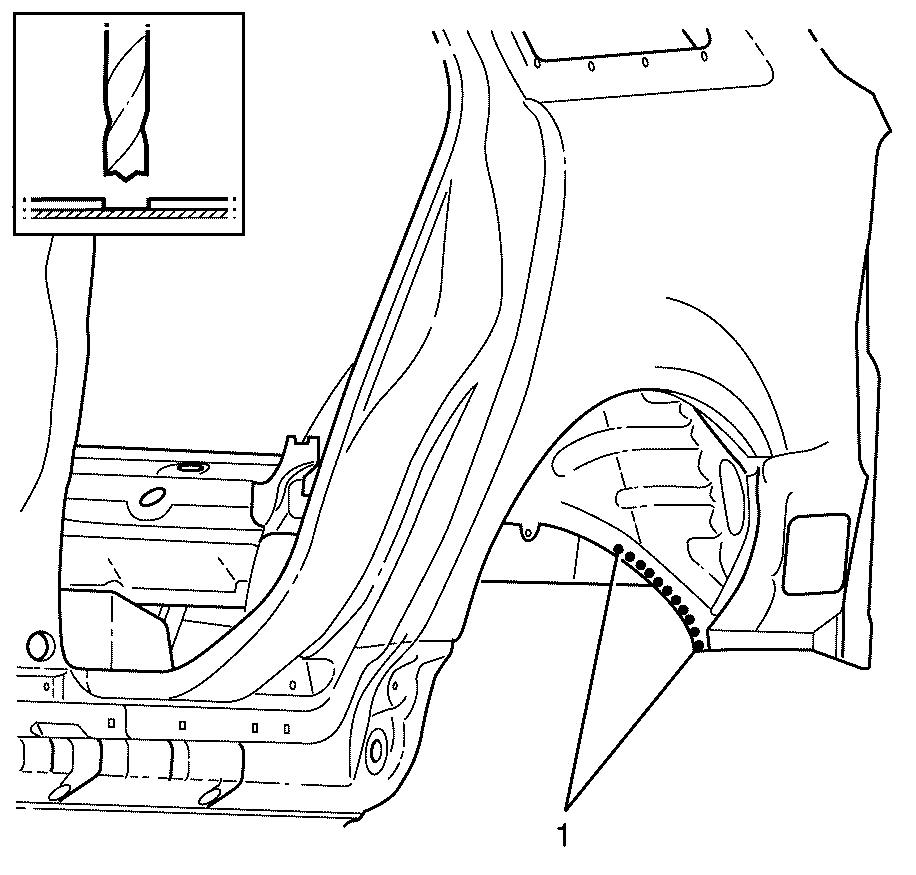 1