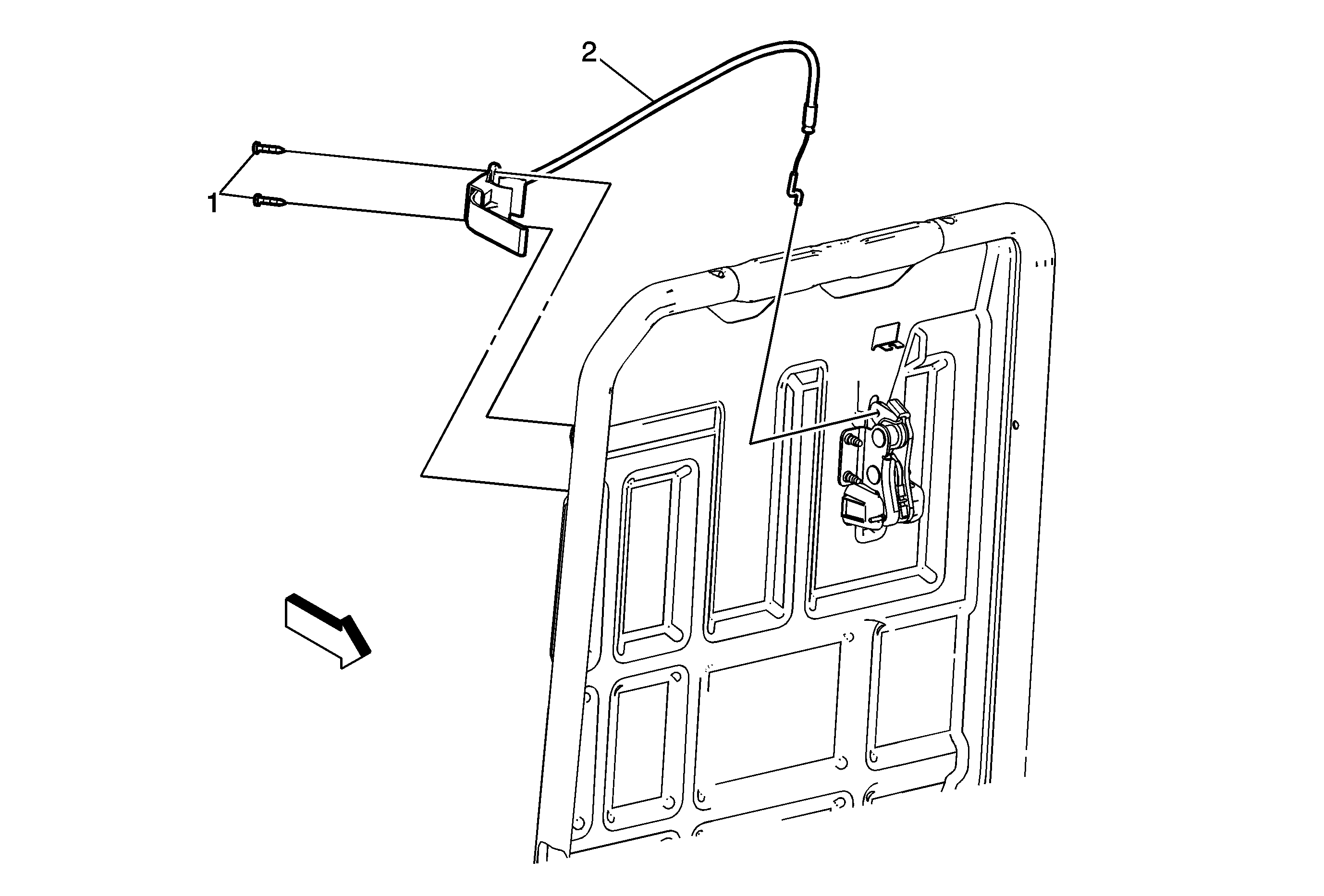 2
1