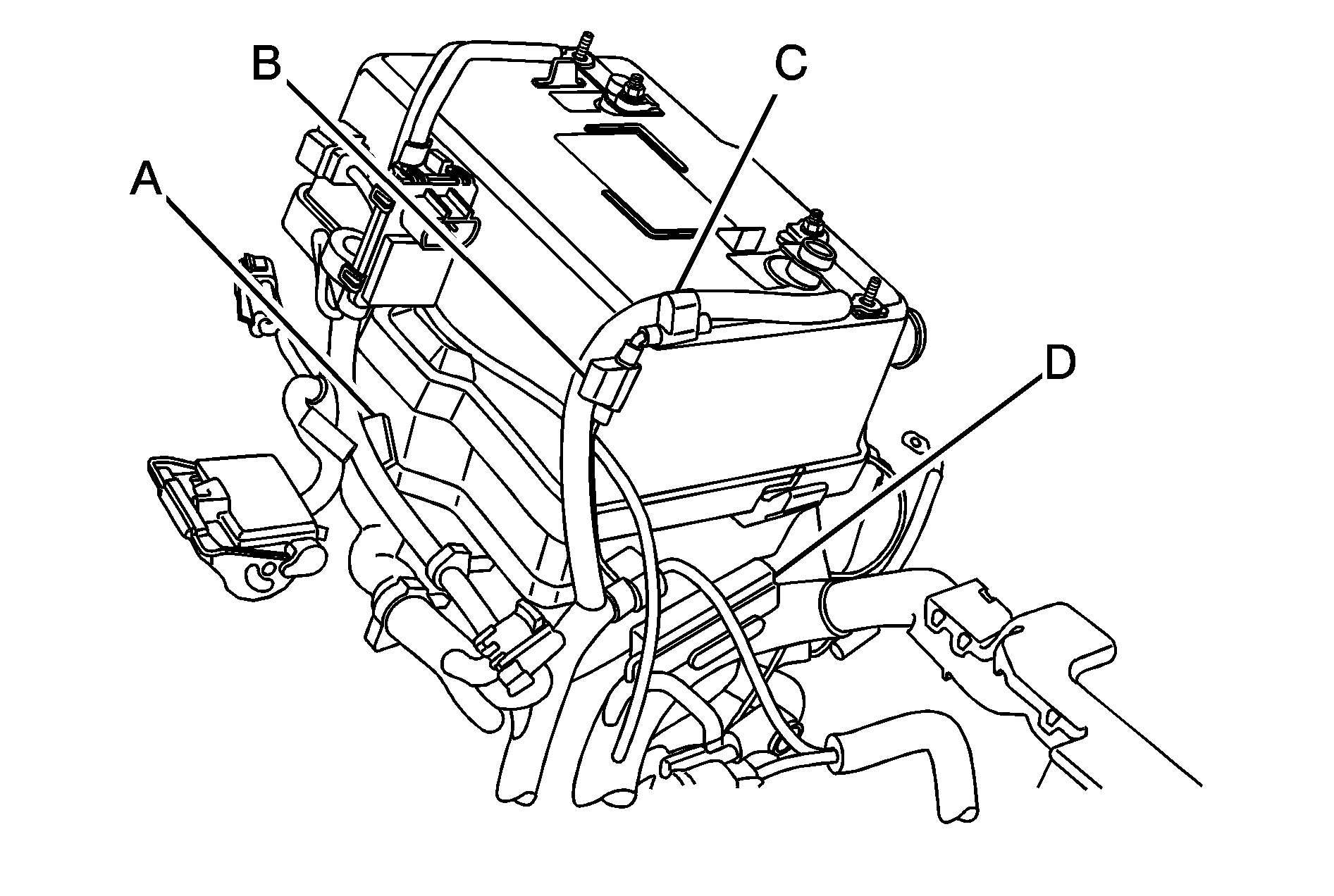 B
C
A
D