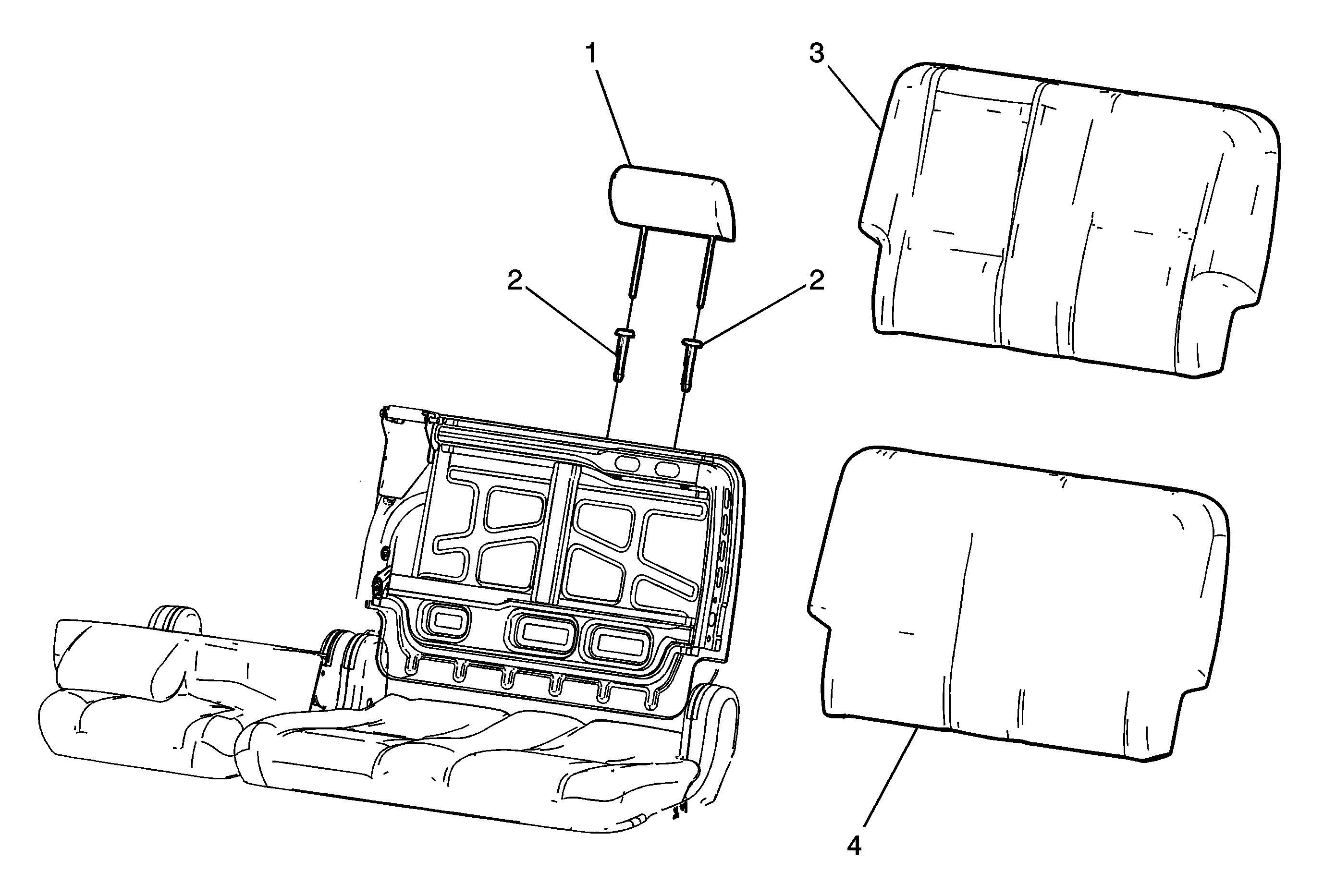 1

3

2

2

4