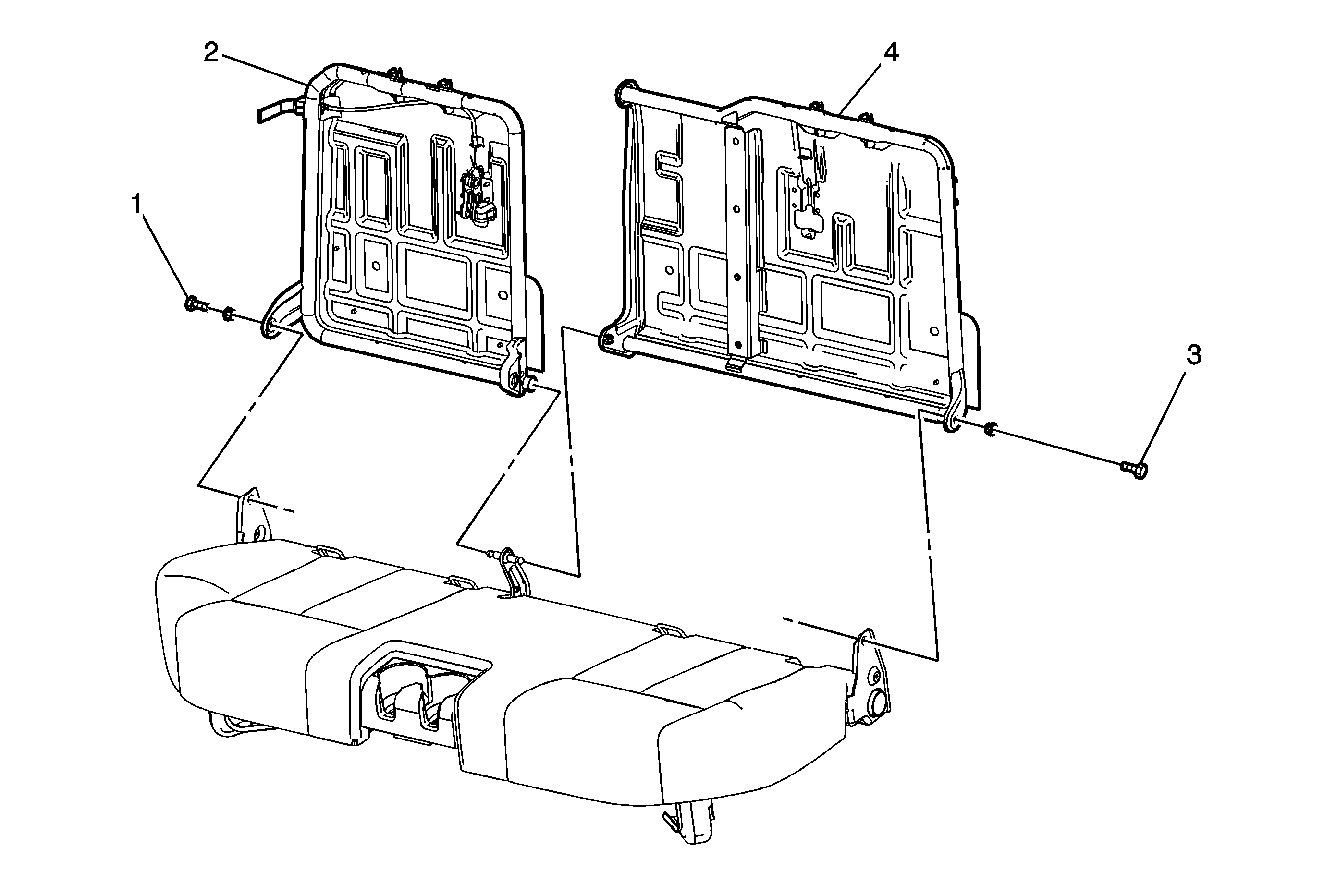 2
4
1
3