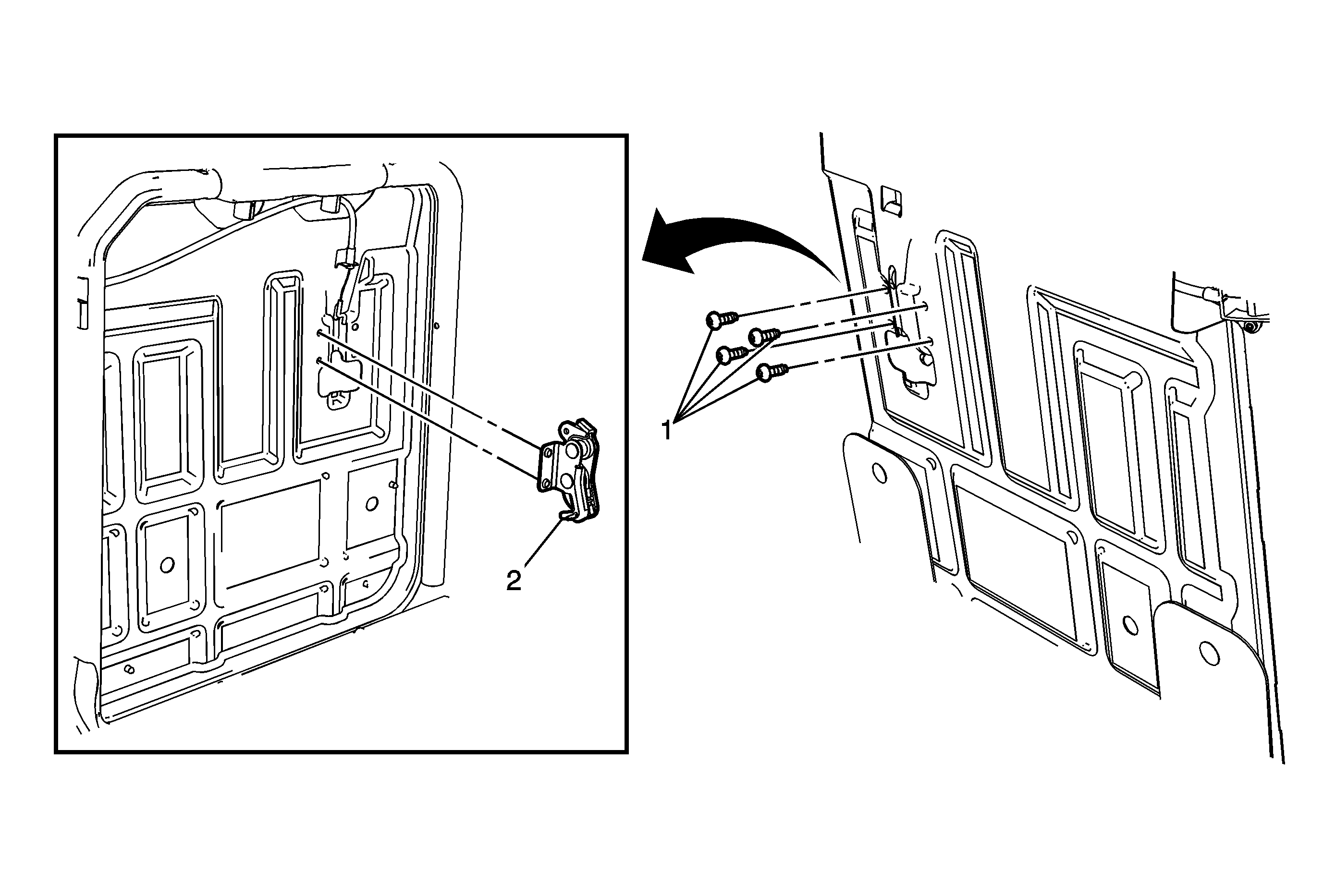 2

1