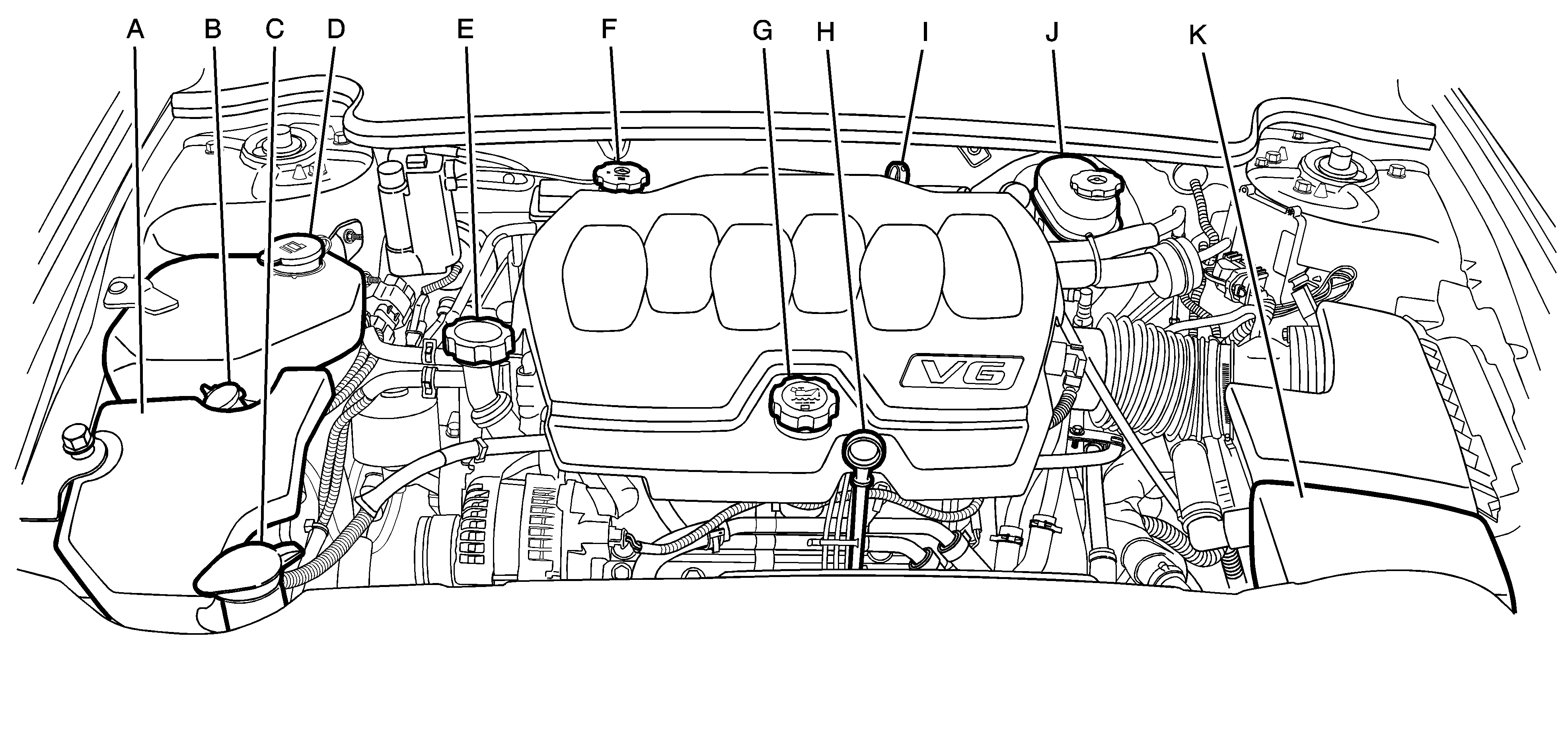 A B C D E F G H I J K

V6