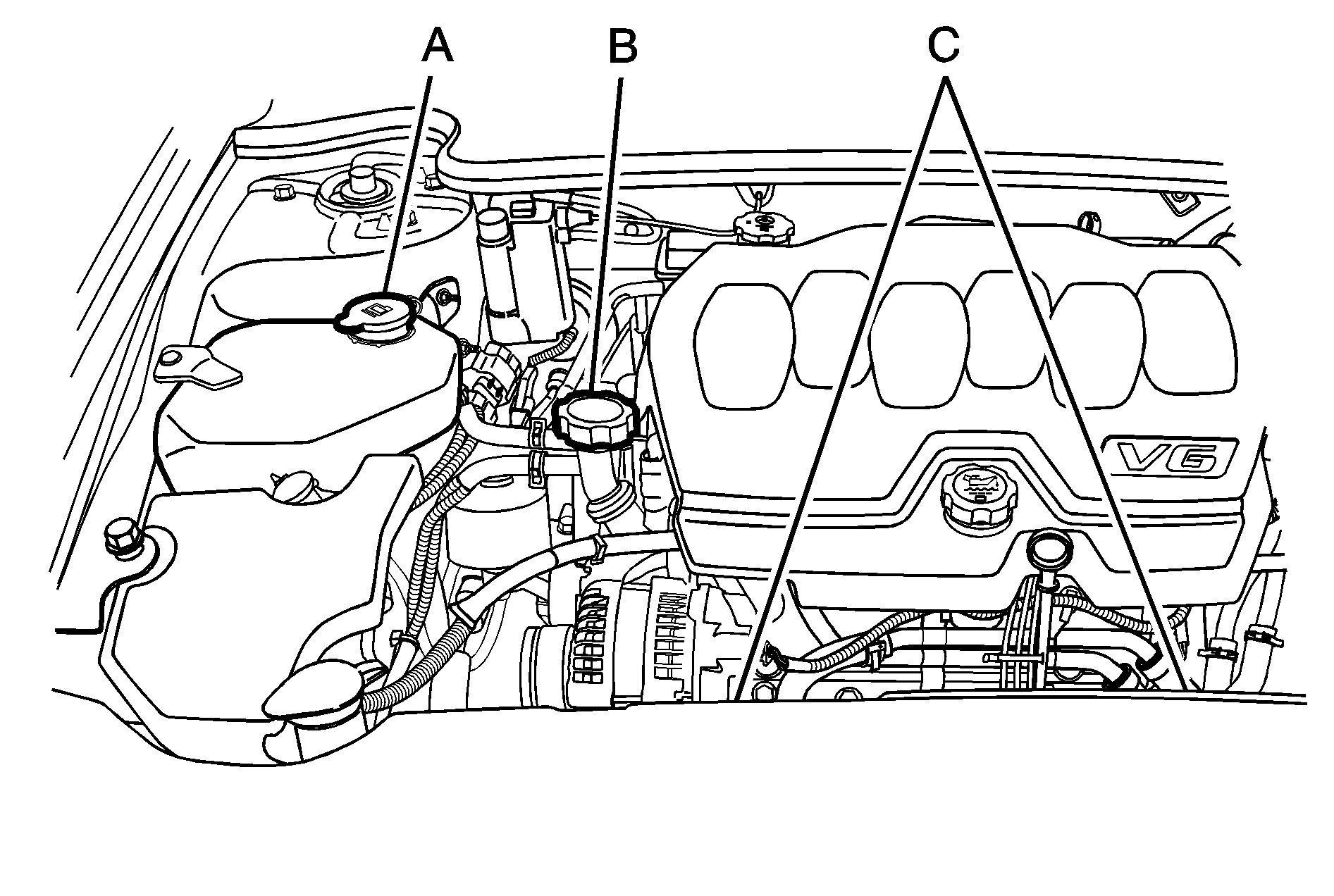 A
B
C
V6