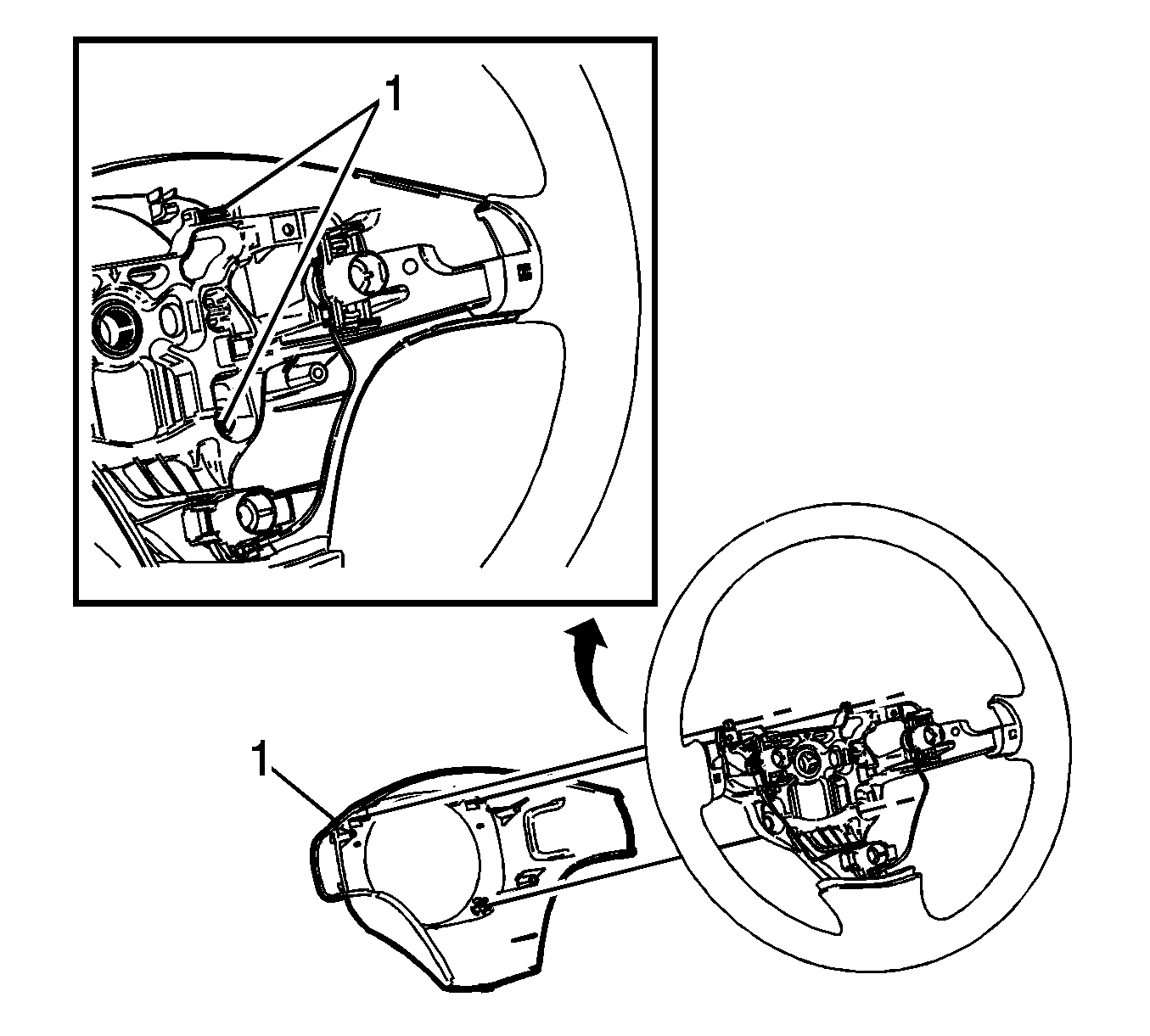 1

1