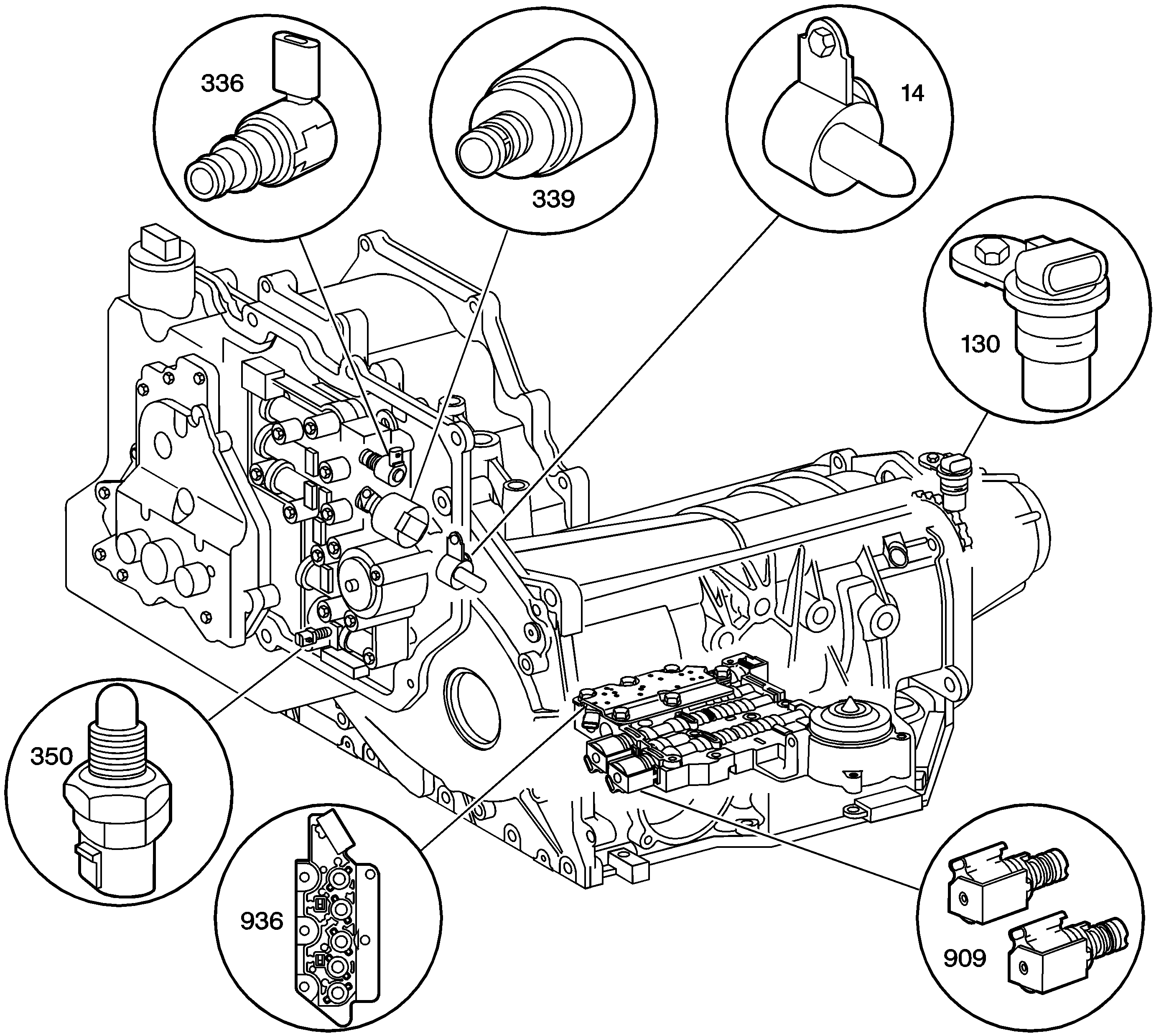 336

339

14

130

350

936

909