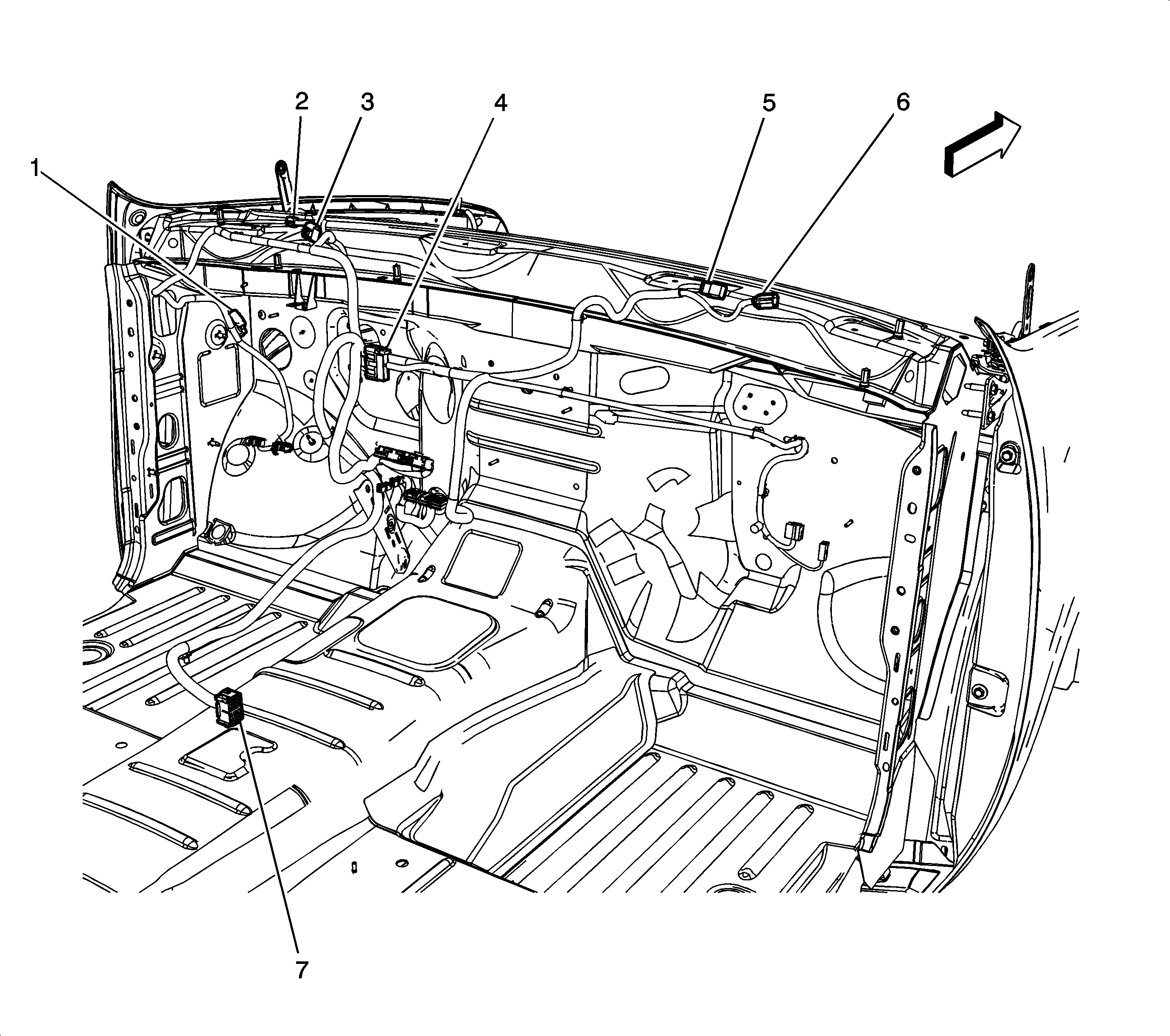 1
2
3
4
5
6
7