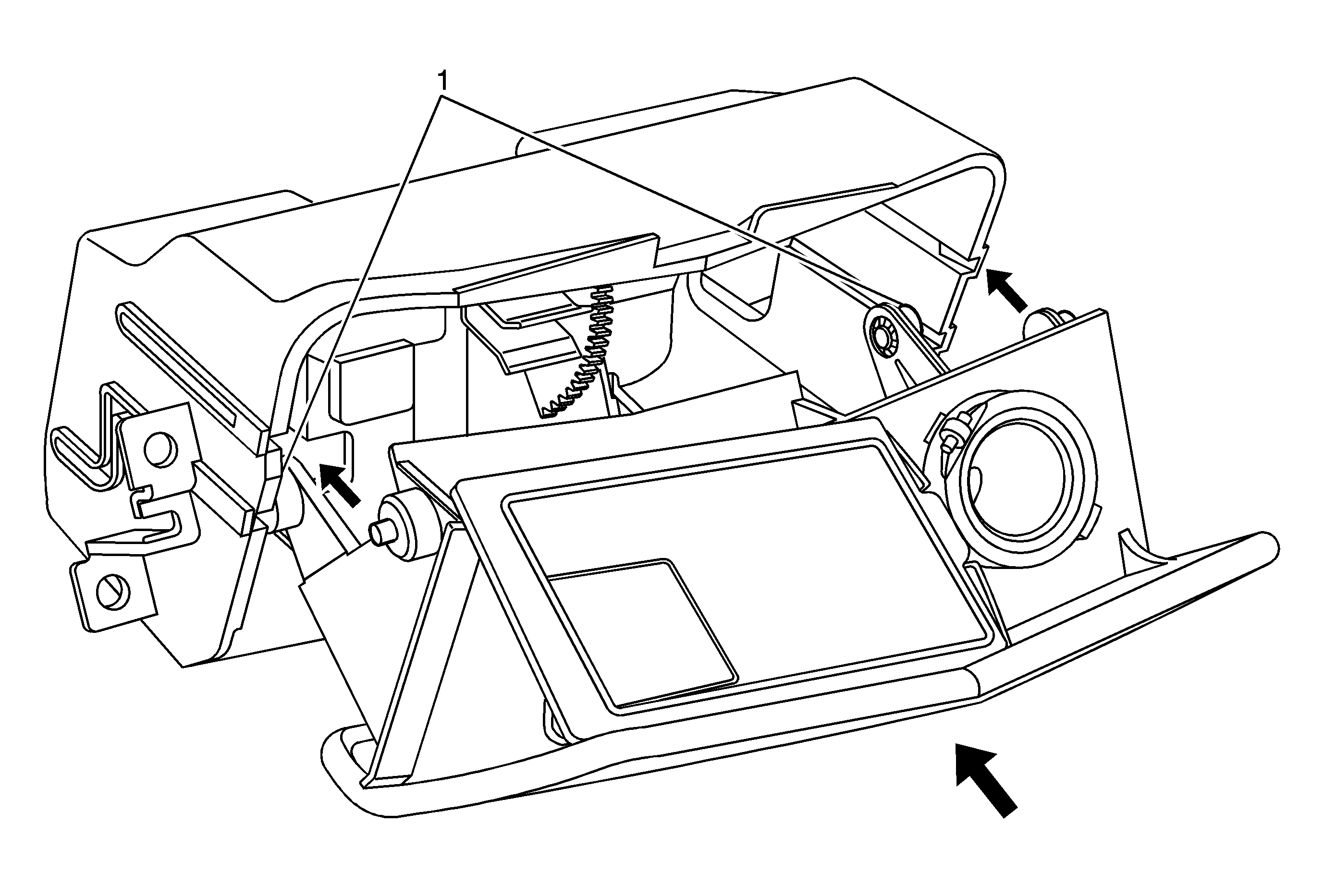 1