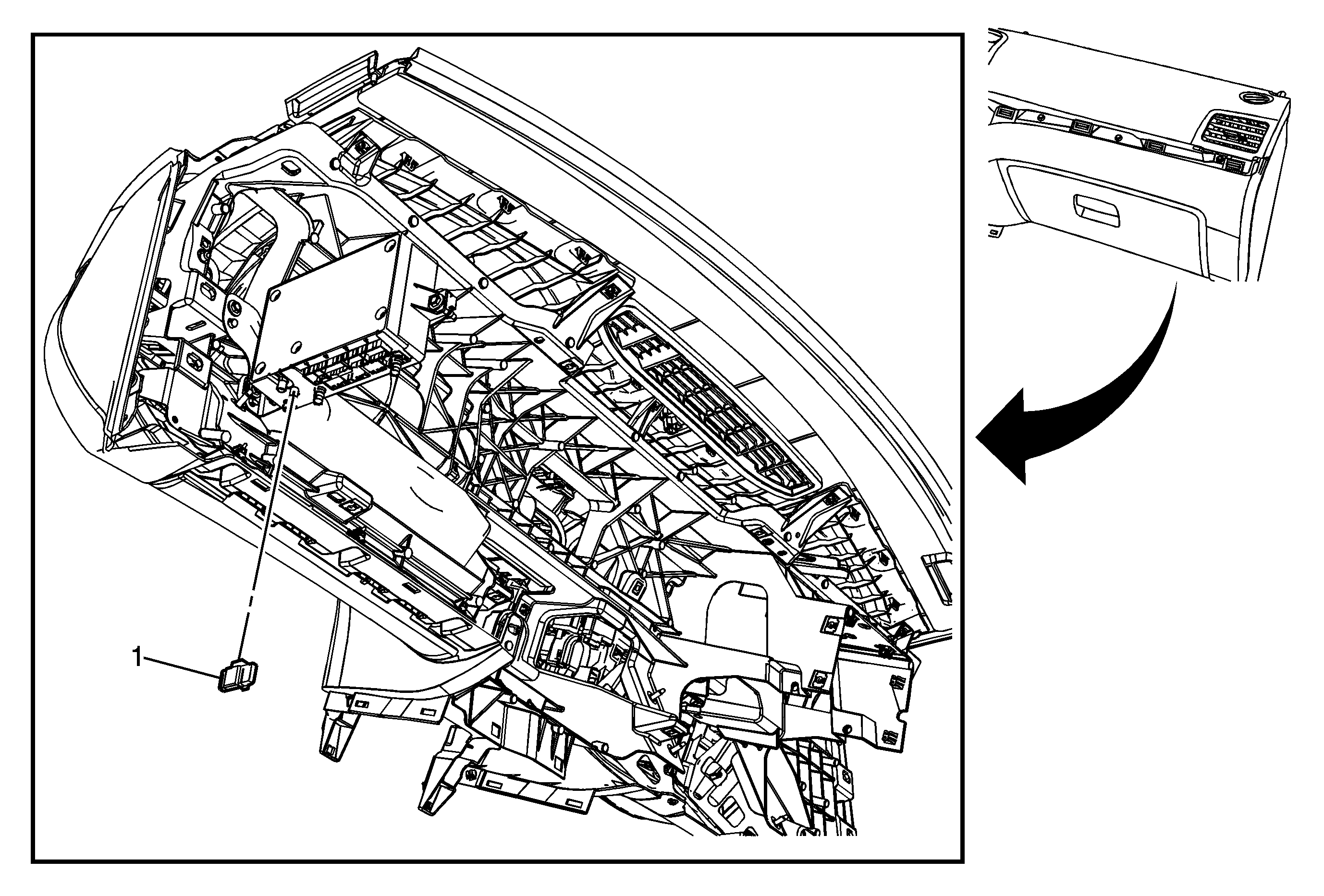 1