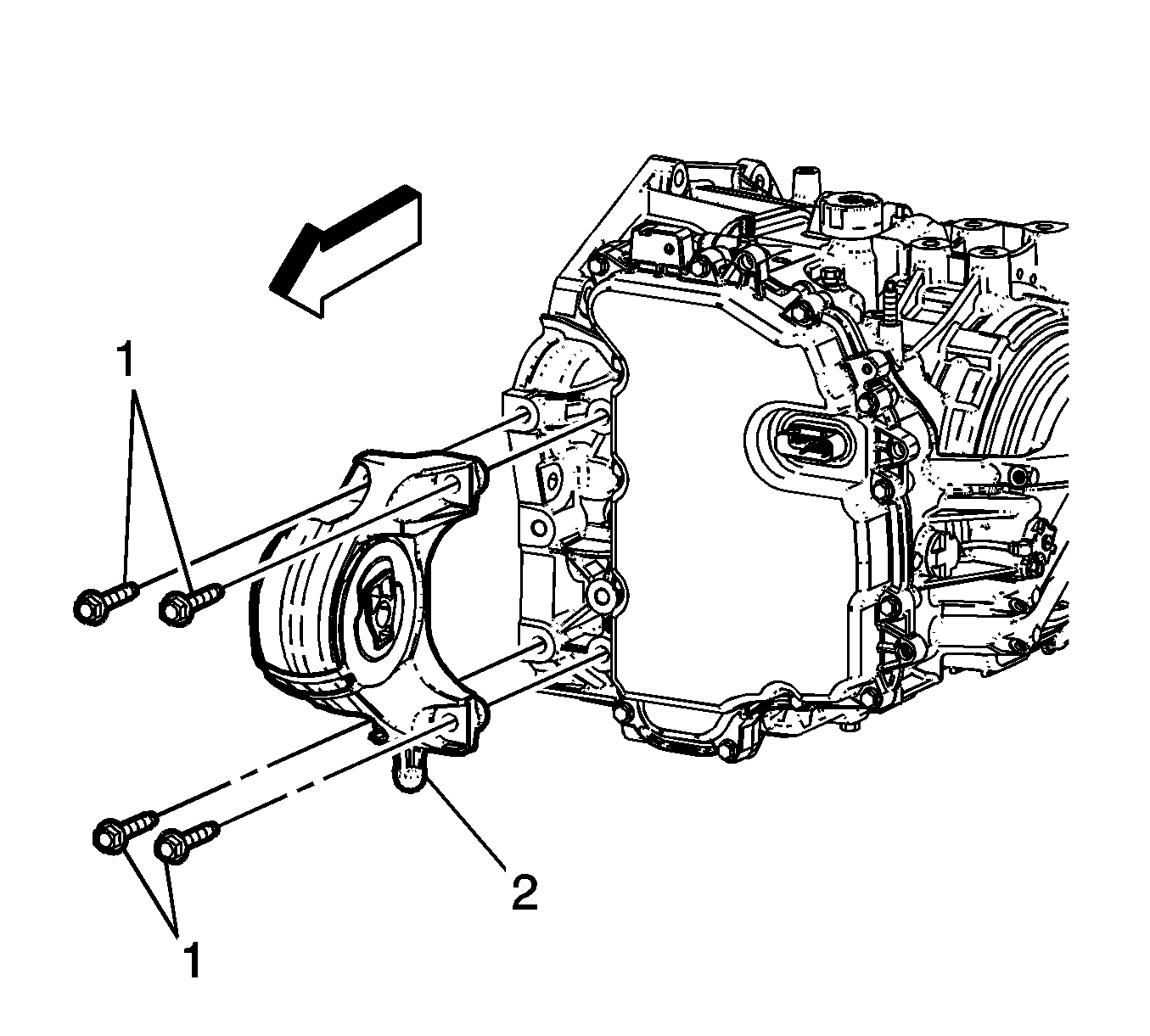 1

2

1