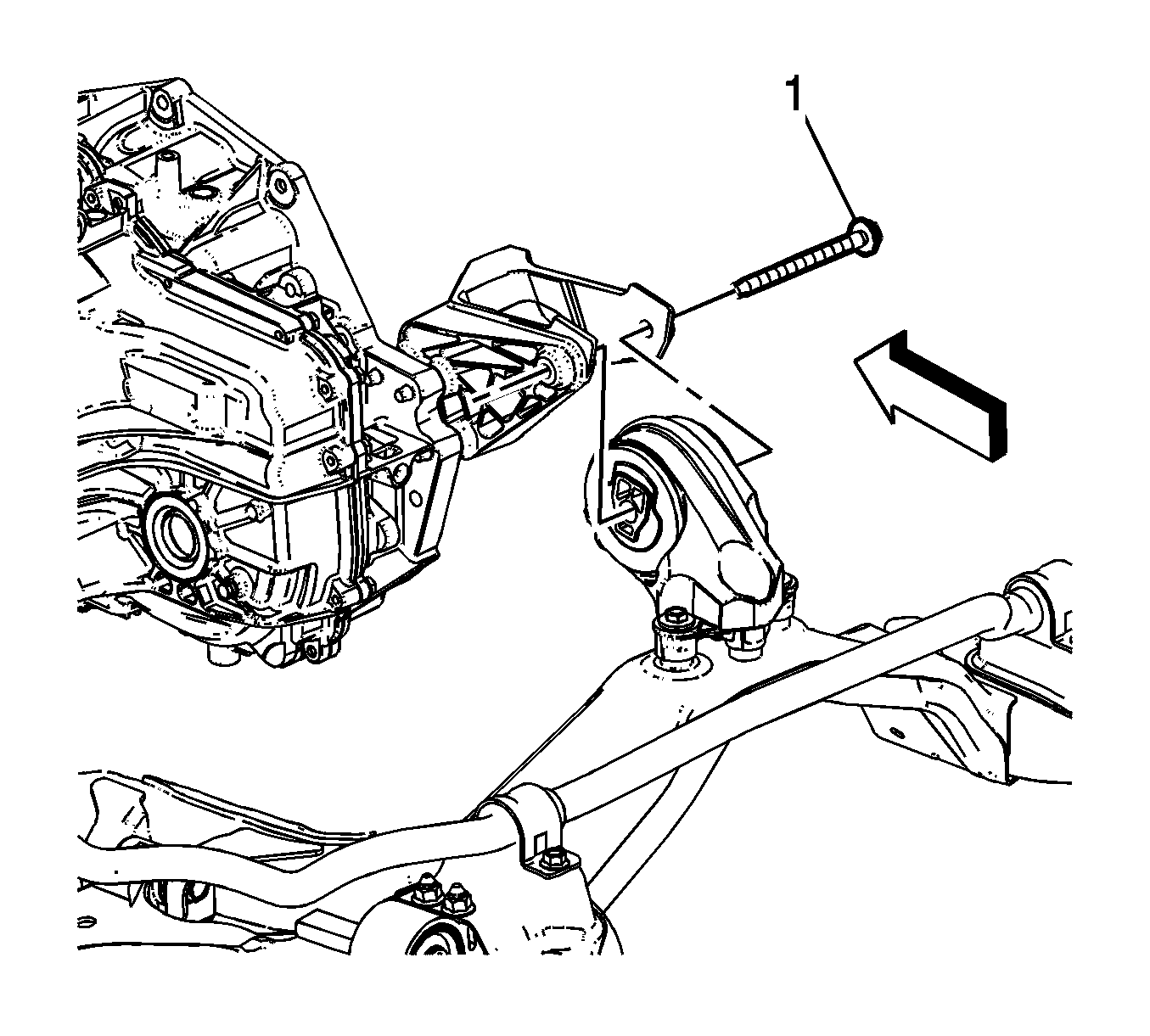 1