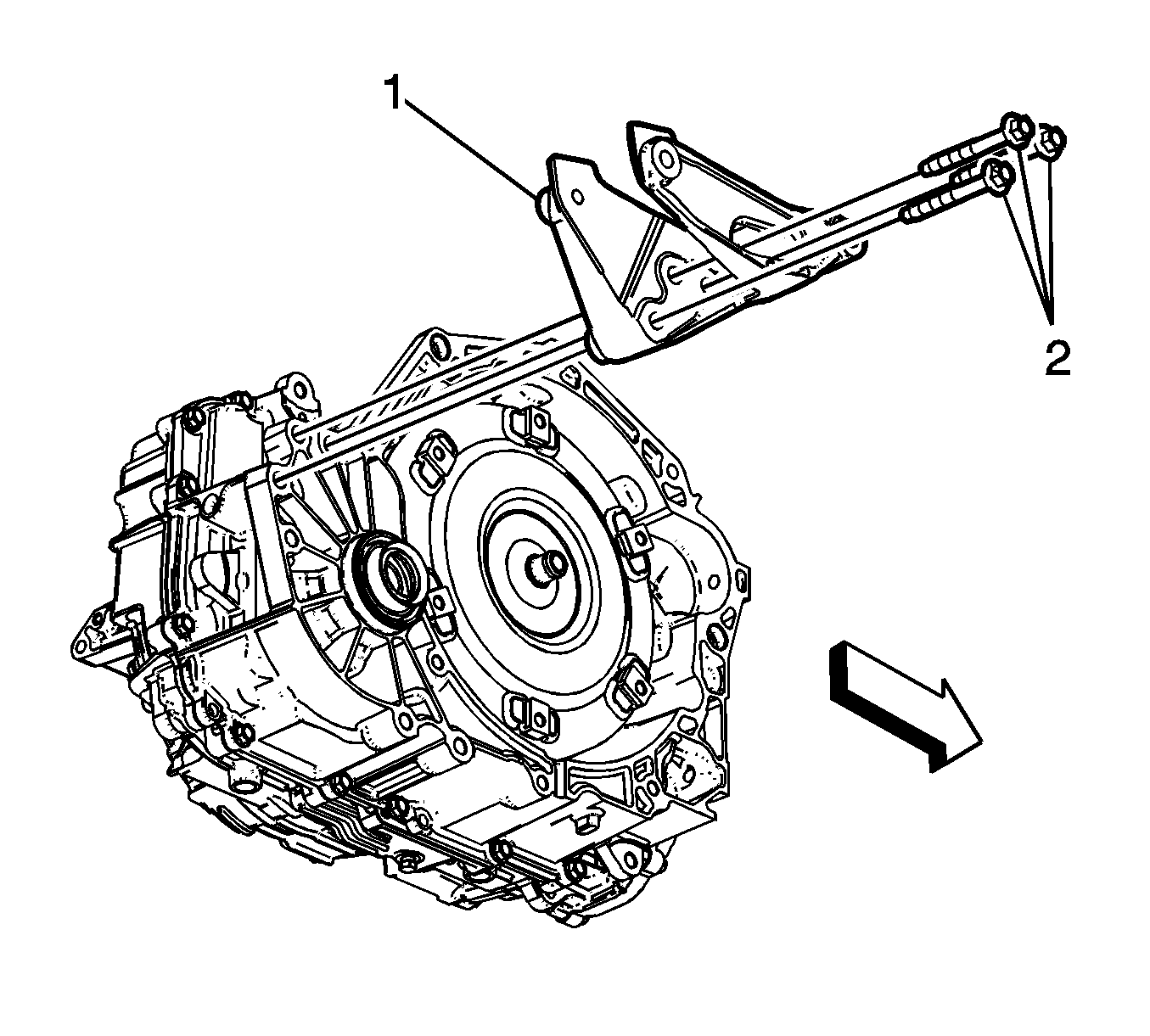 1
2