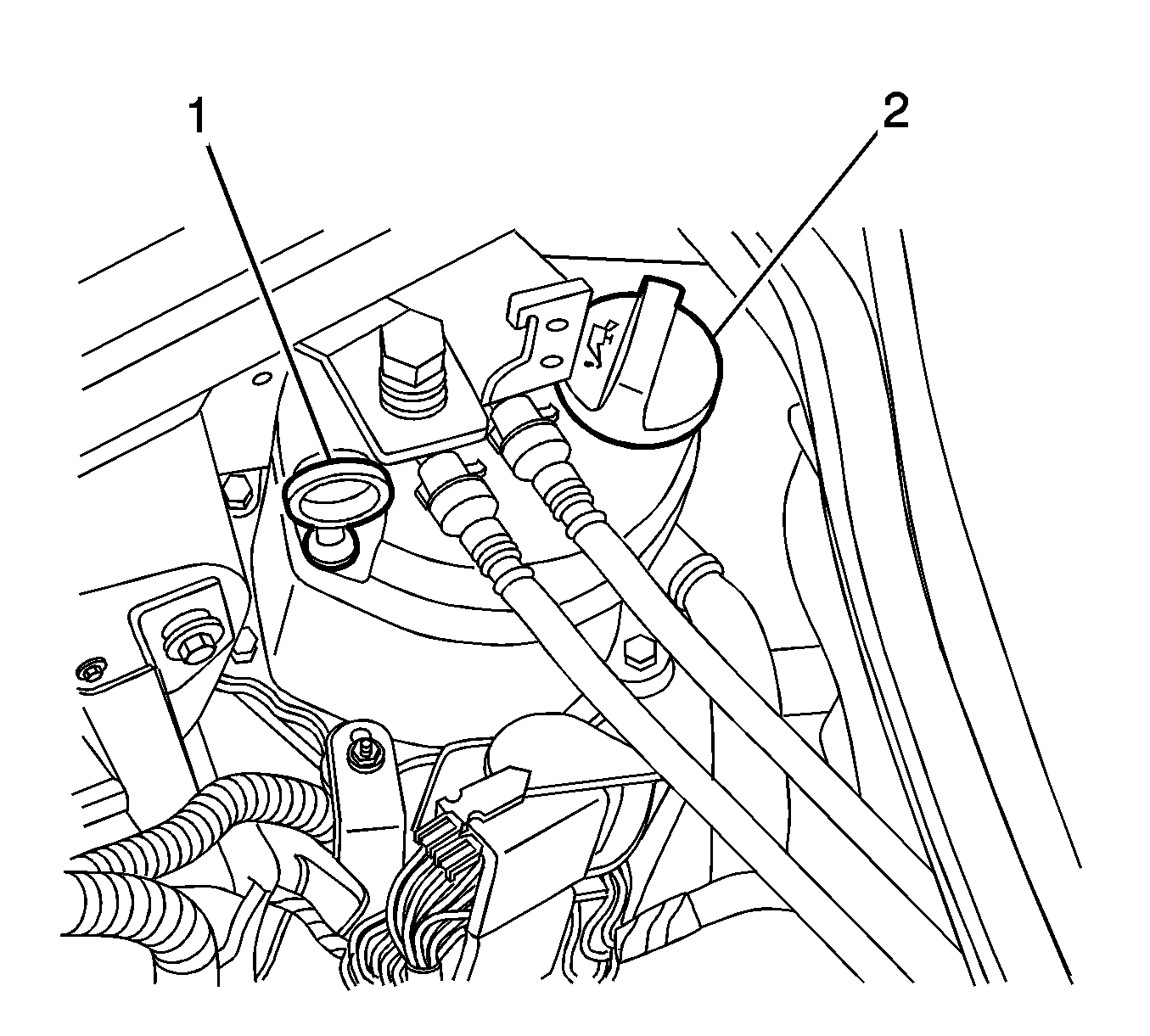 1
2