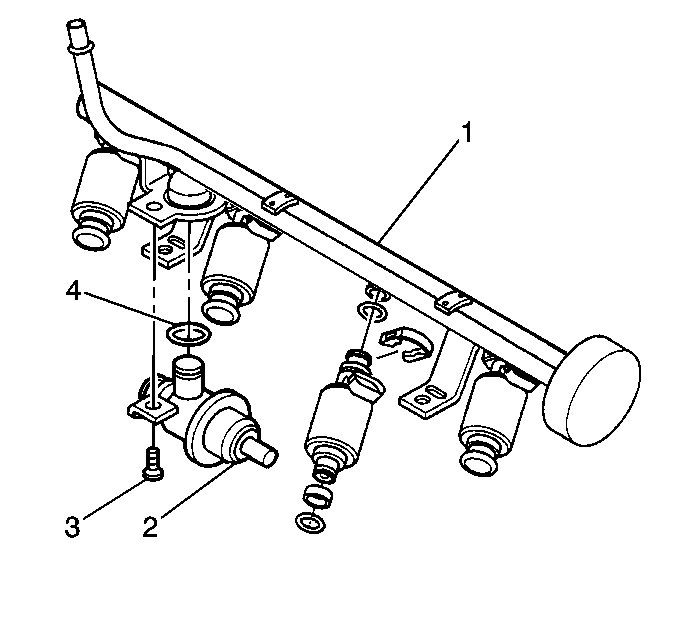 1
4
3
2