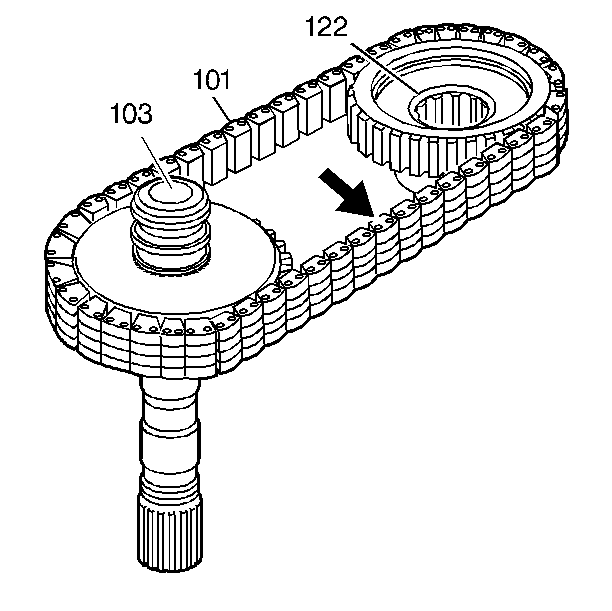 122
101
103