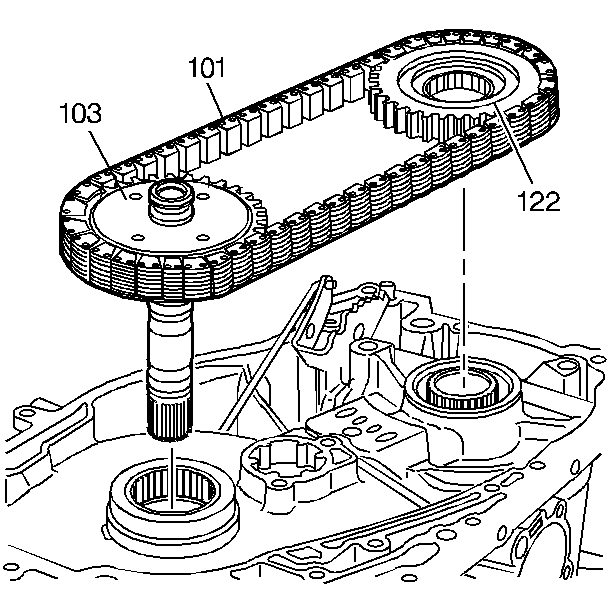 101
103
122