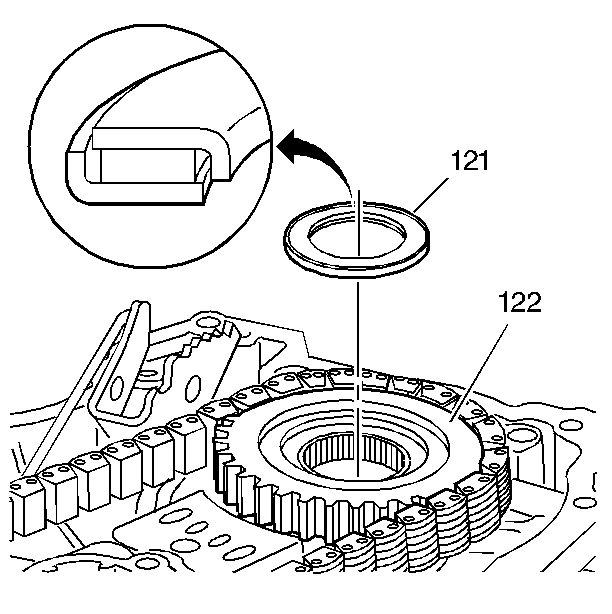 121

122