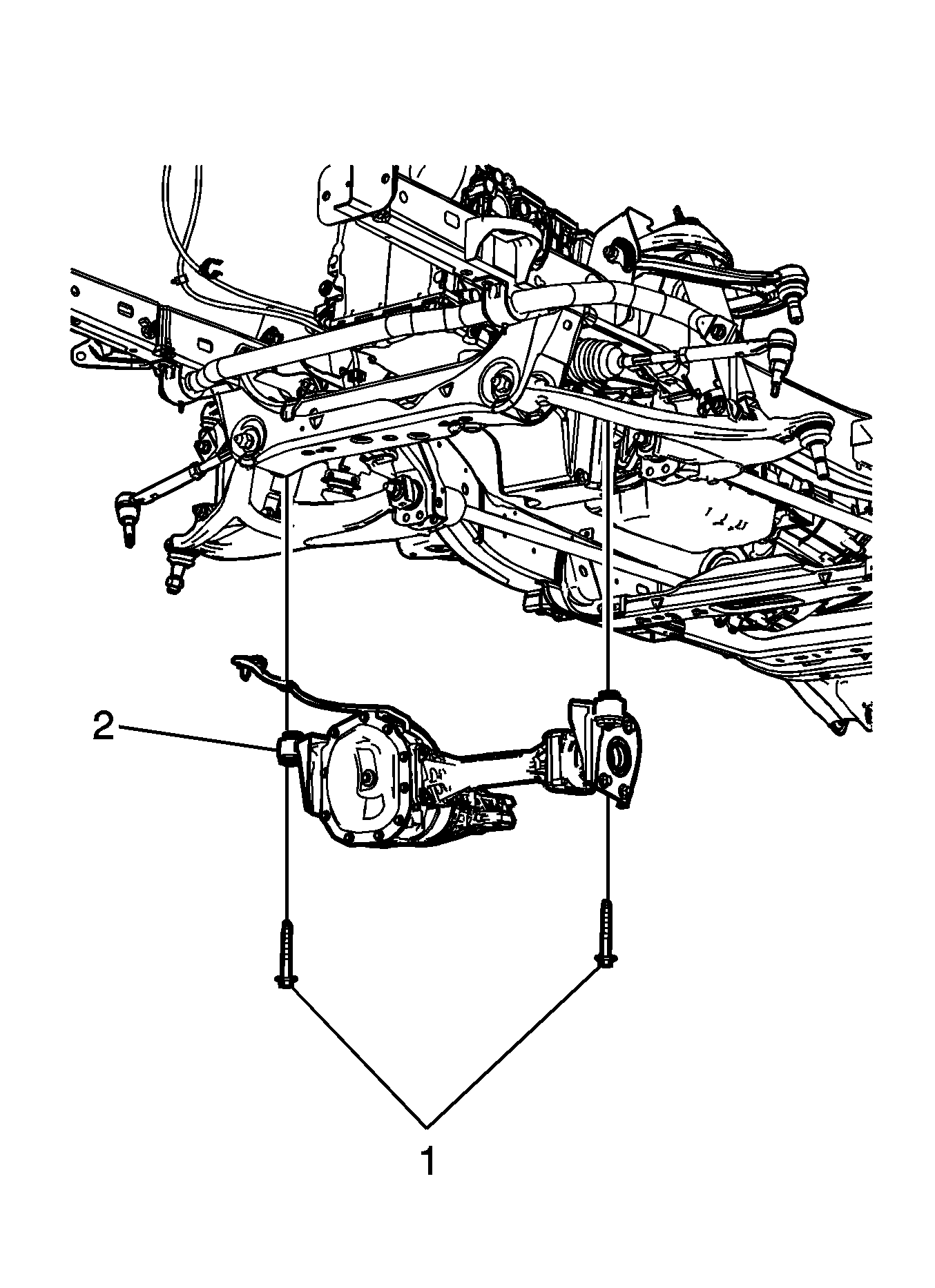 2

1