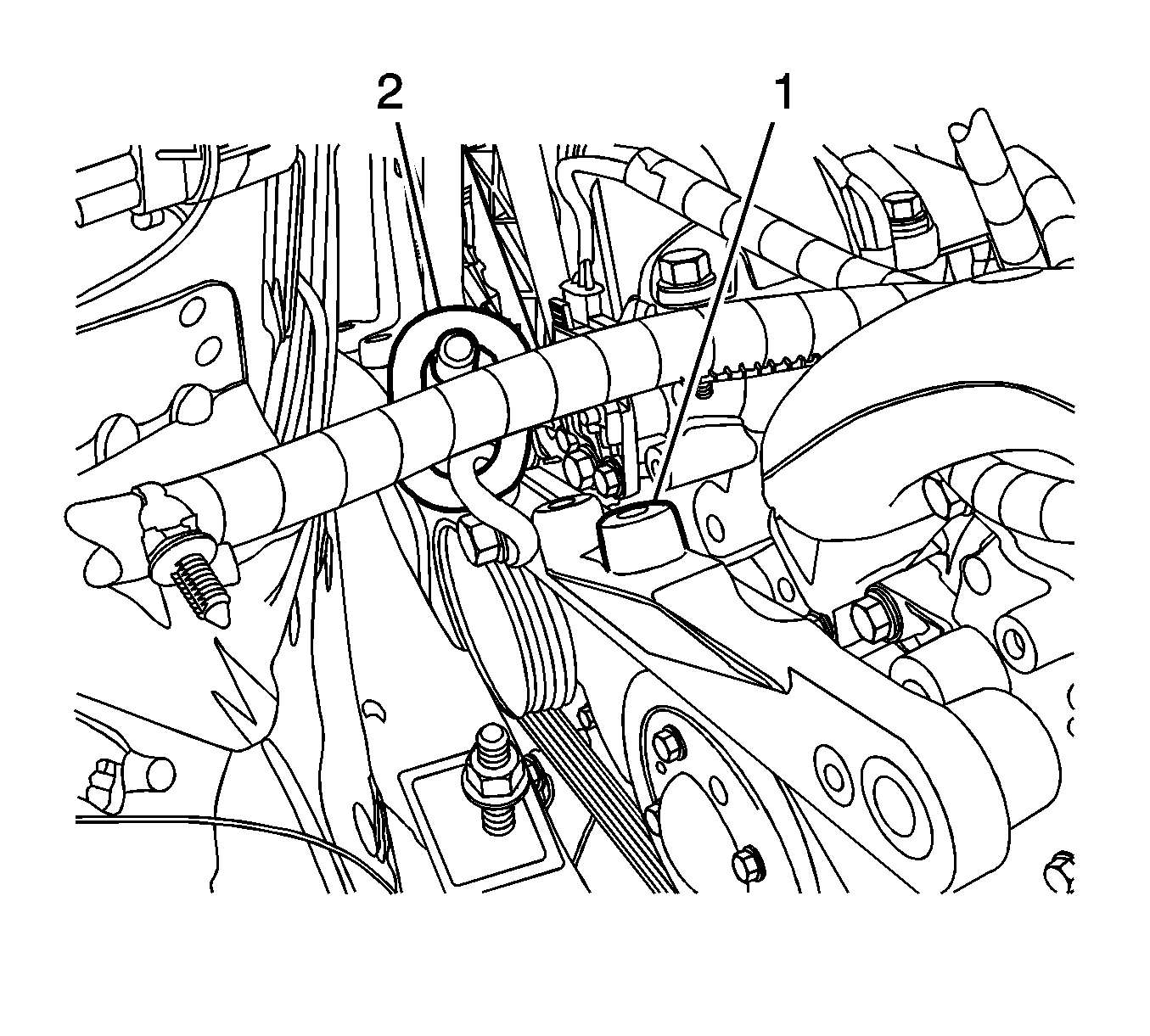 2
1