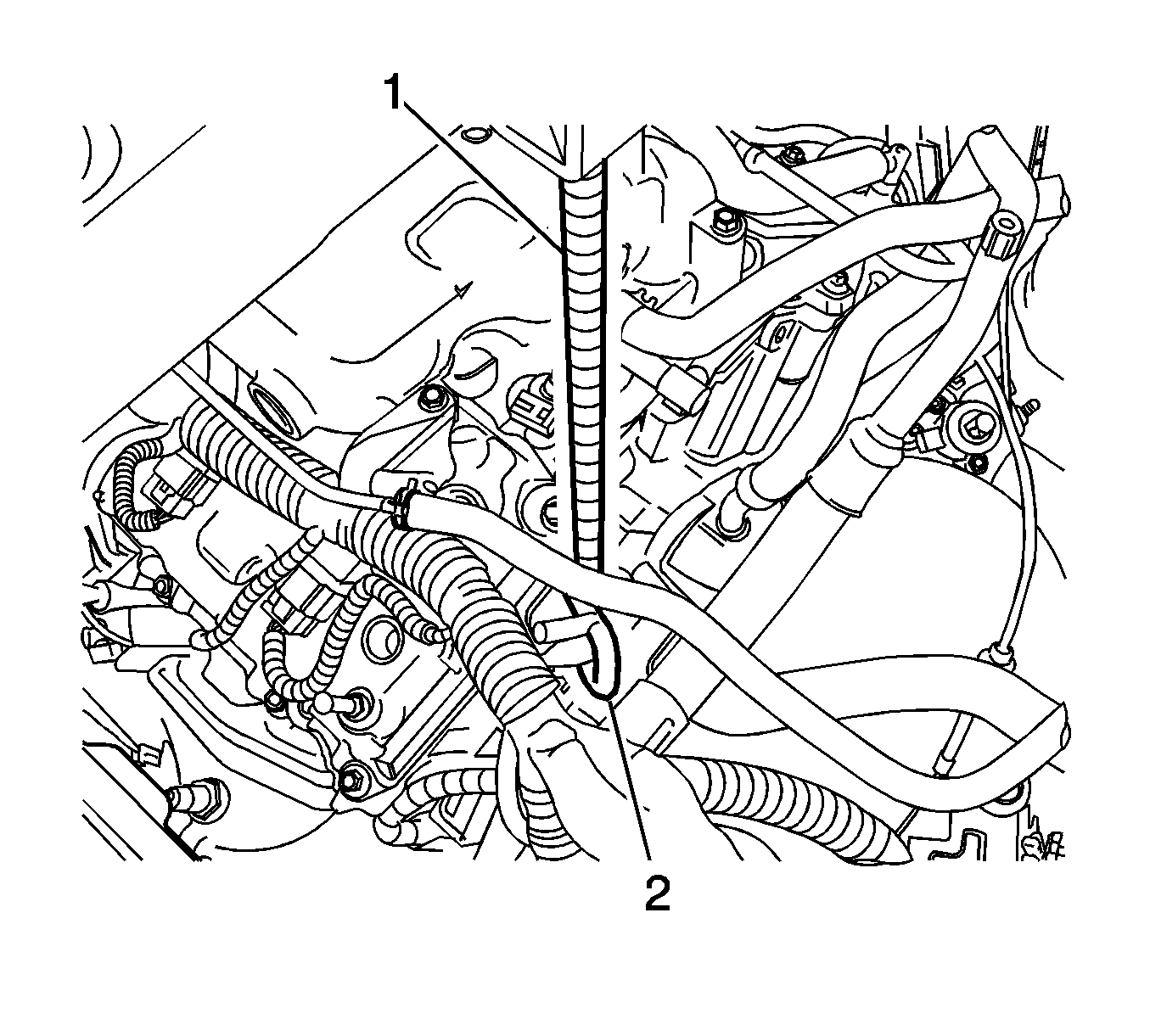 1

2