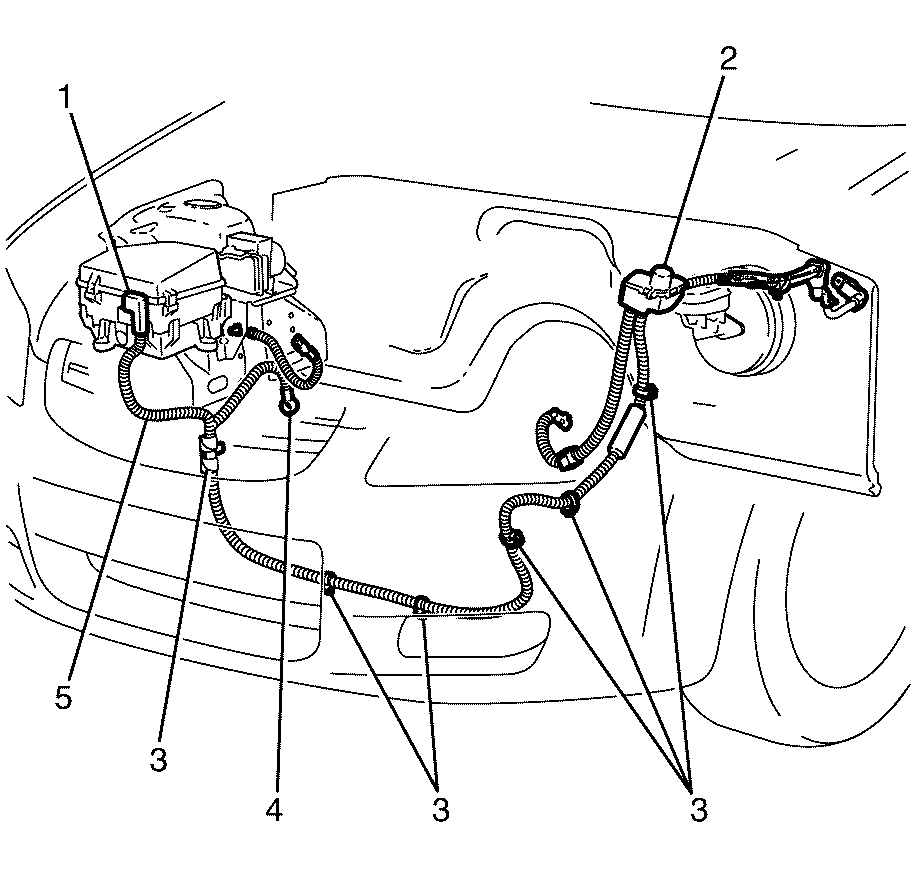 1
2
5
3
4
3
3