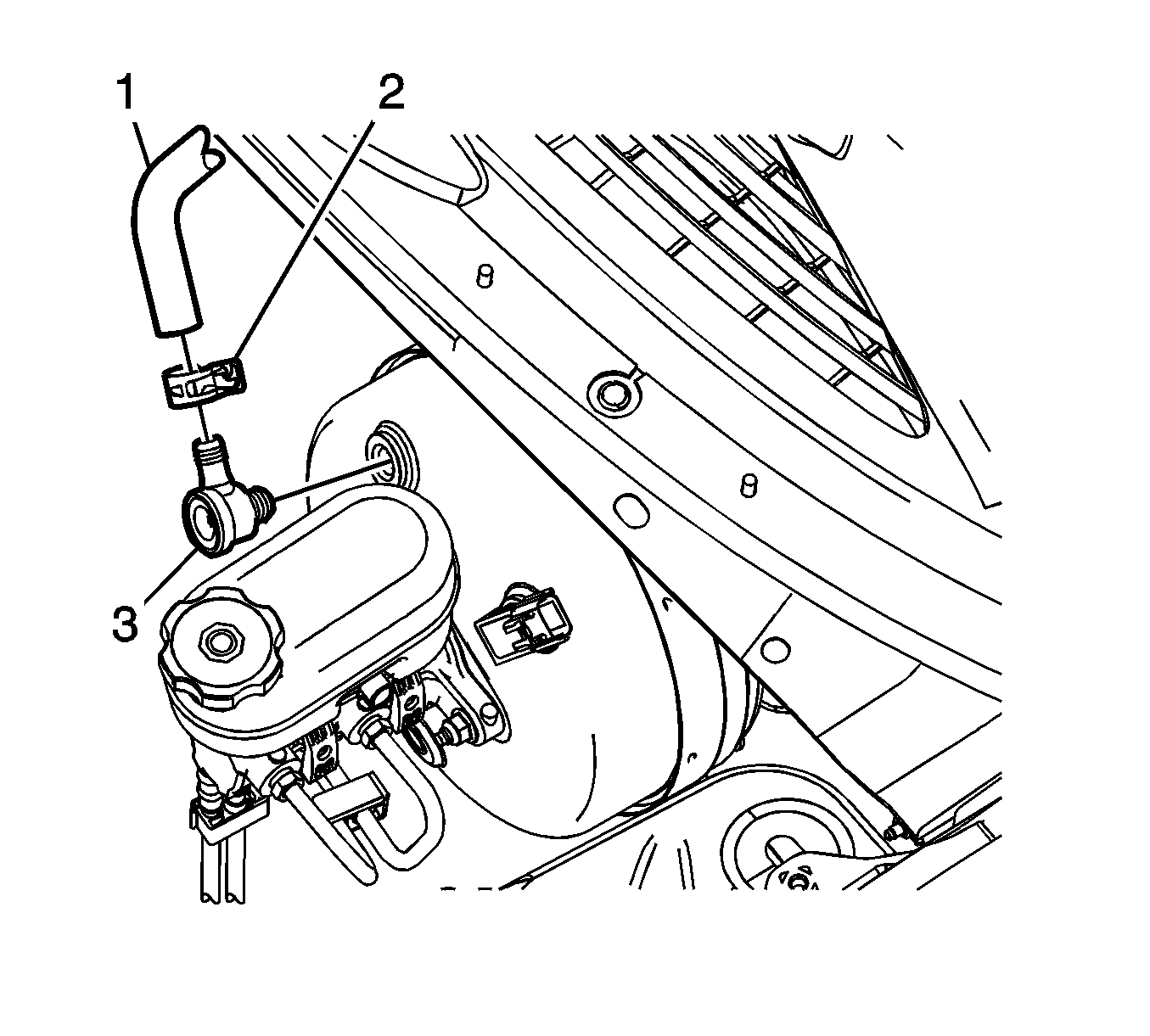 1
2
3