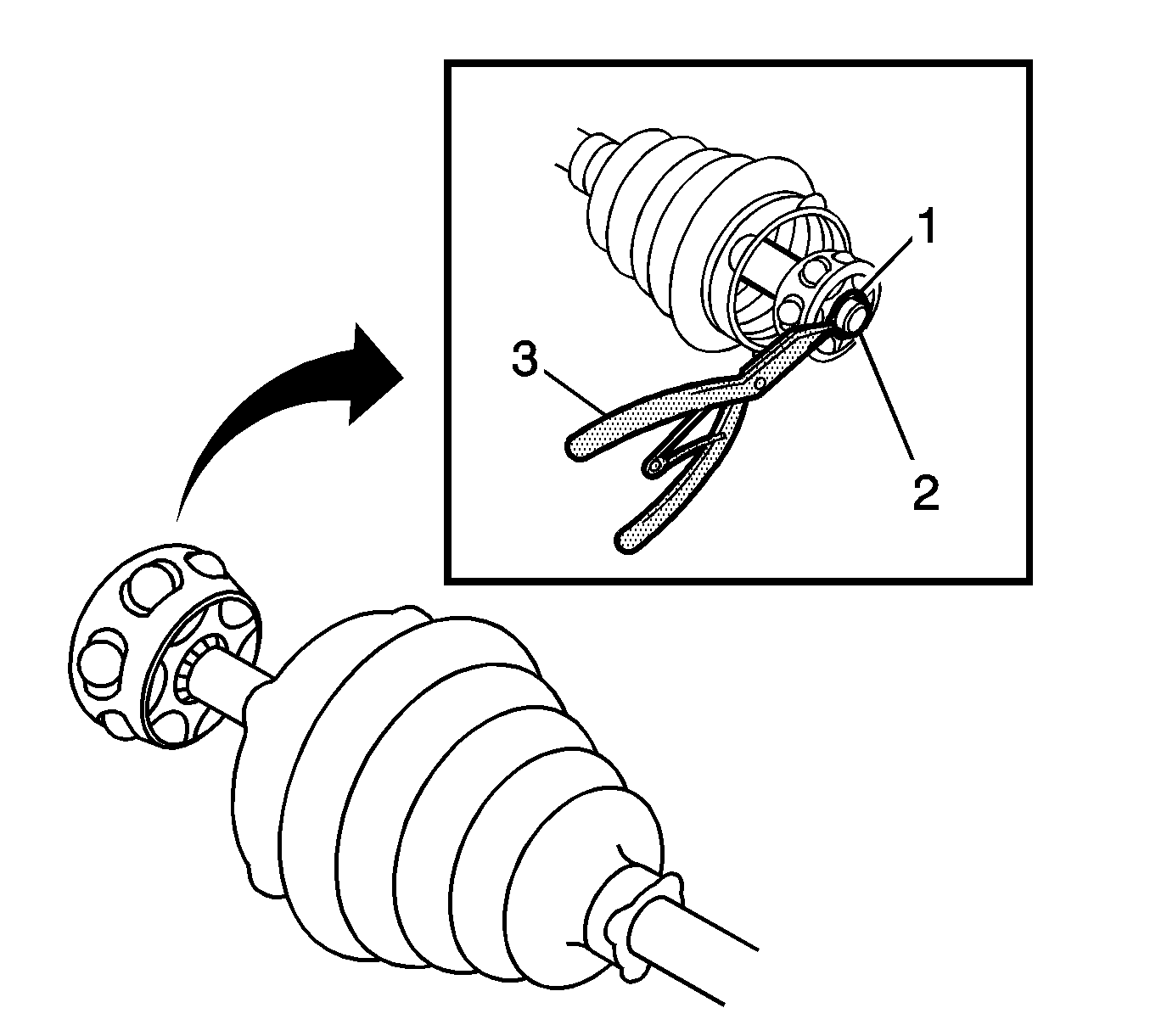 1
3
2